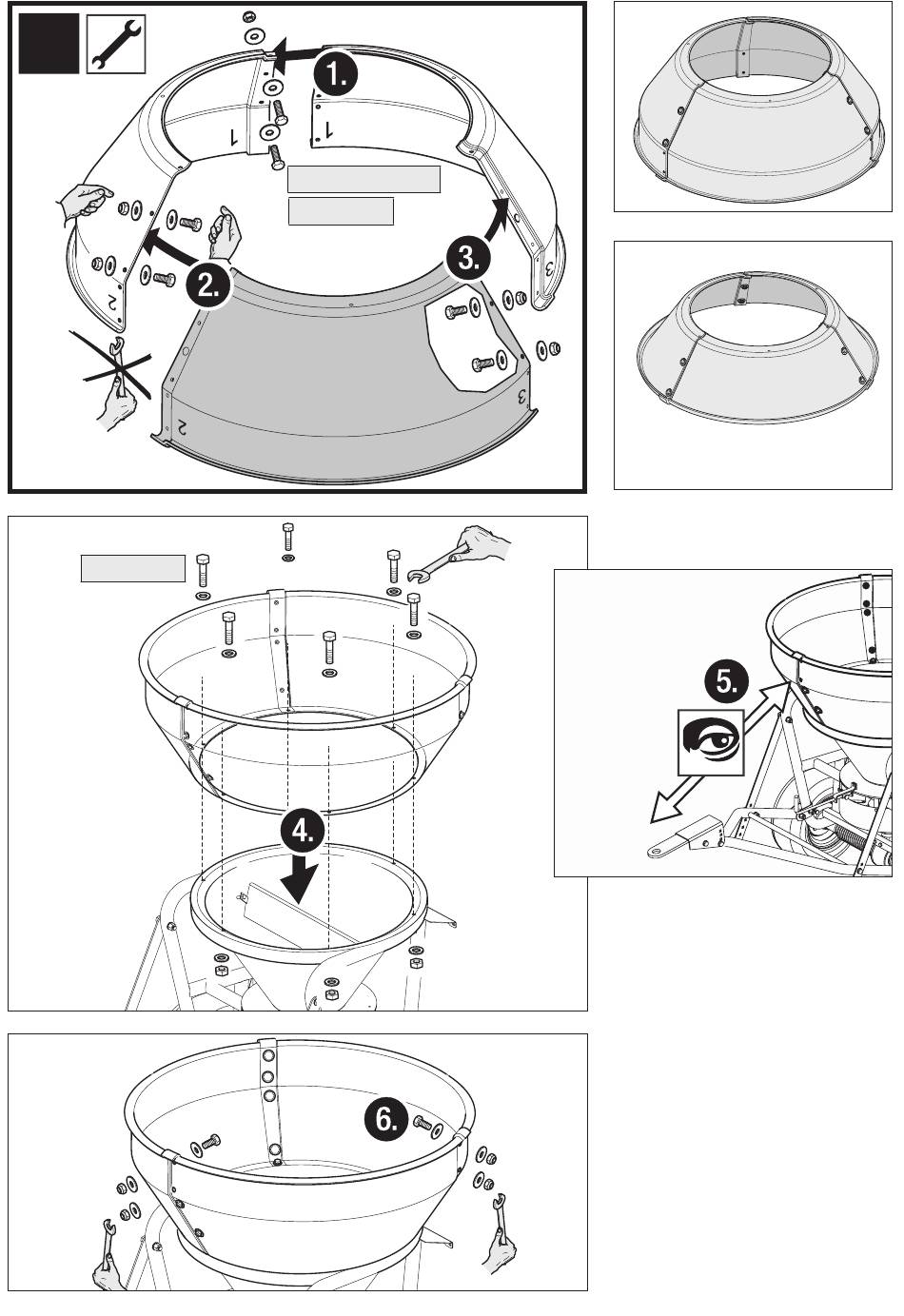 1.

1

1

2.

3.

2

3

2

3

4.

5.

6.