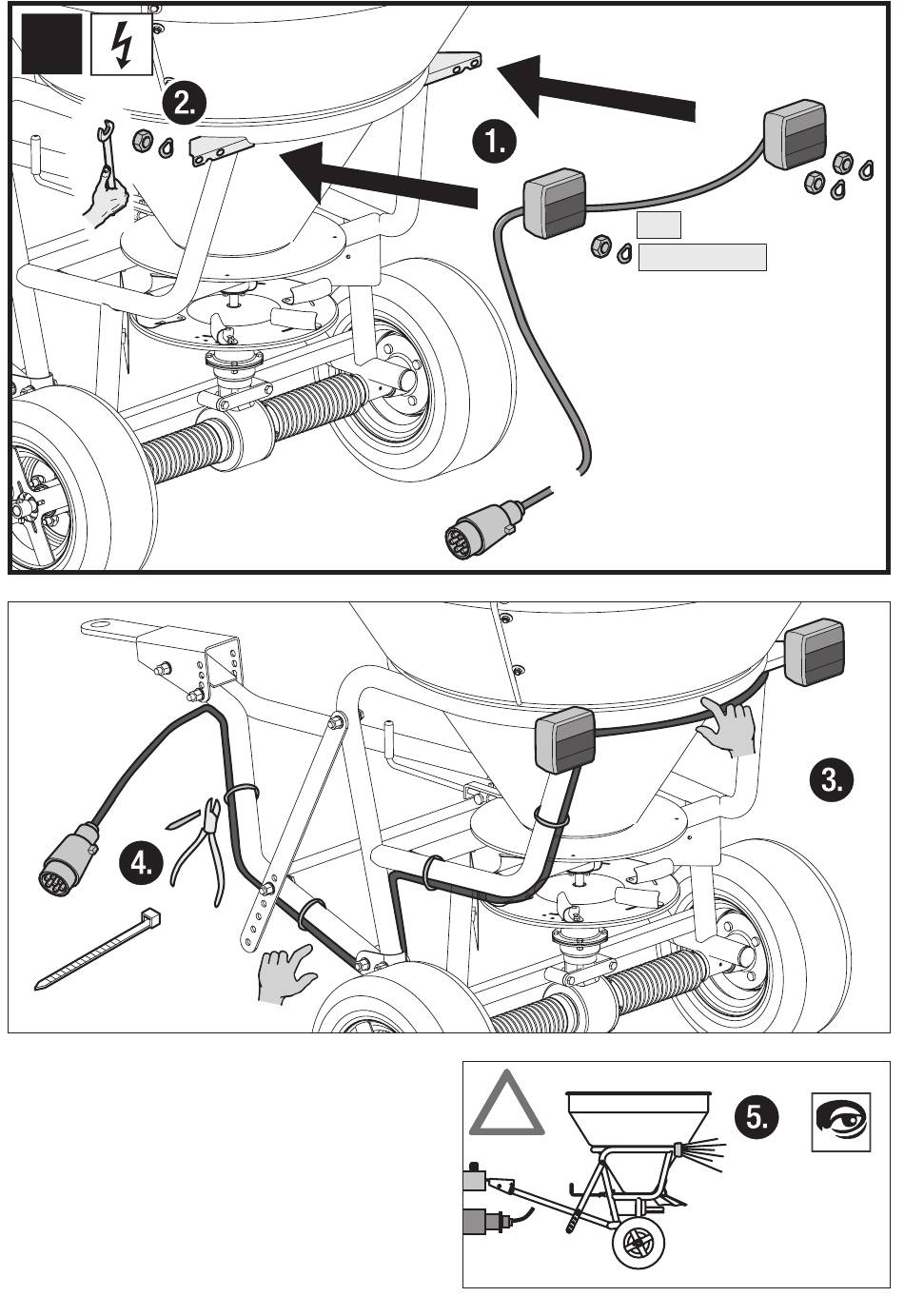 2.

1.

3.

4.

5.