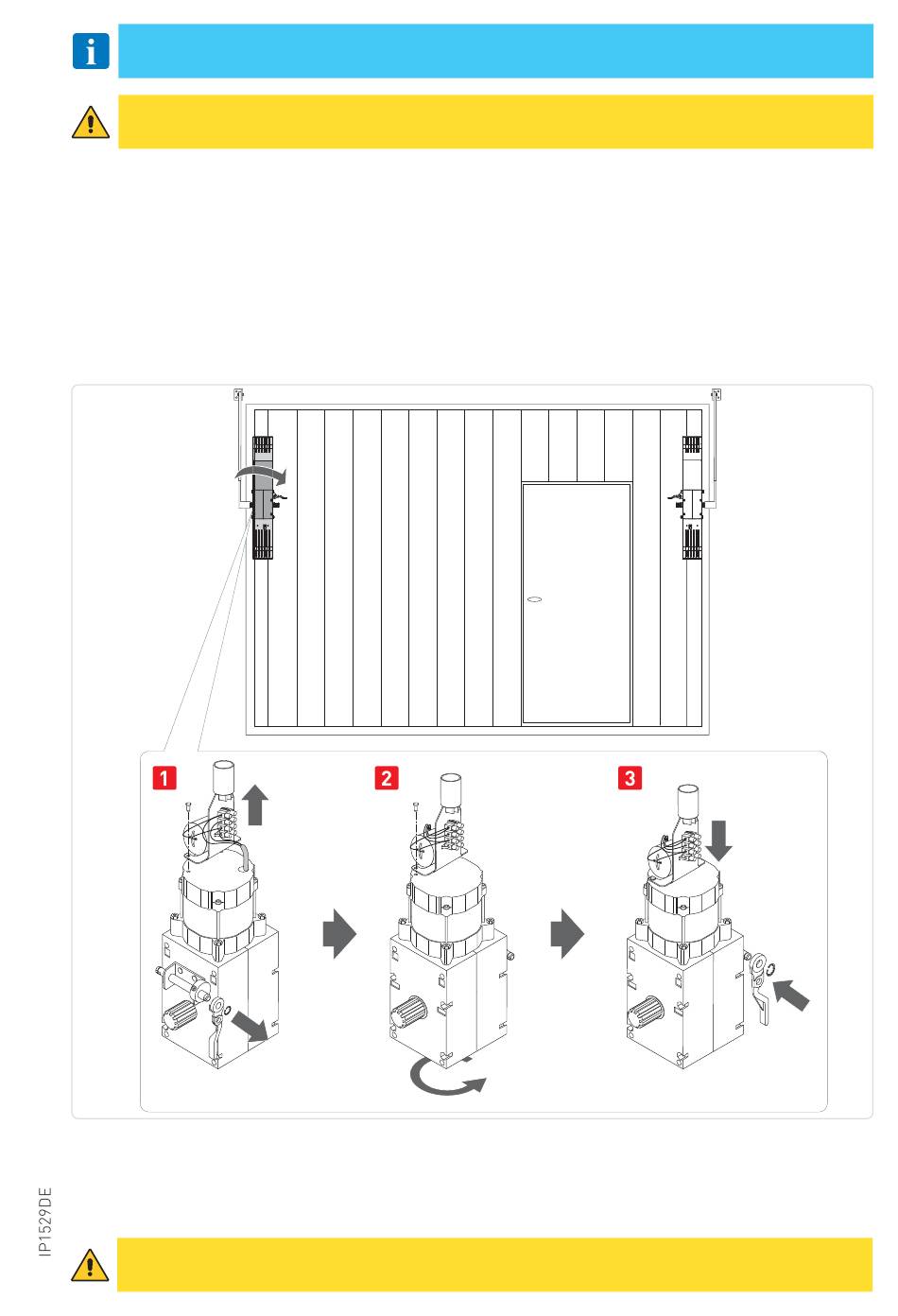 1

2

3

IP1529DE