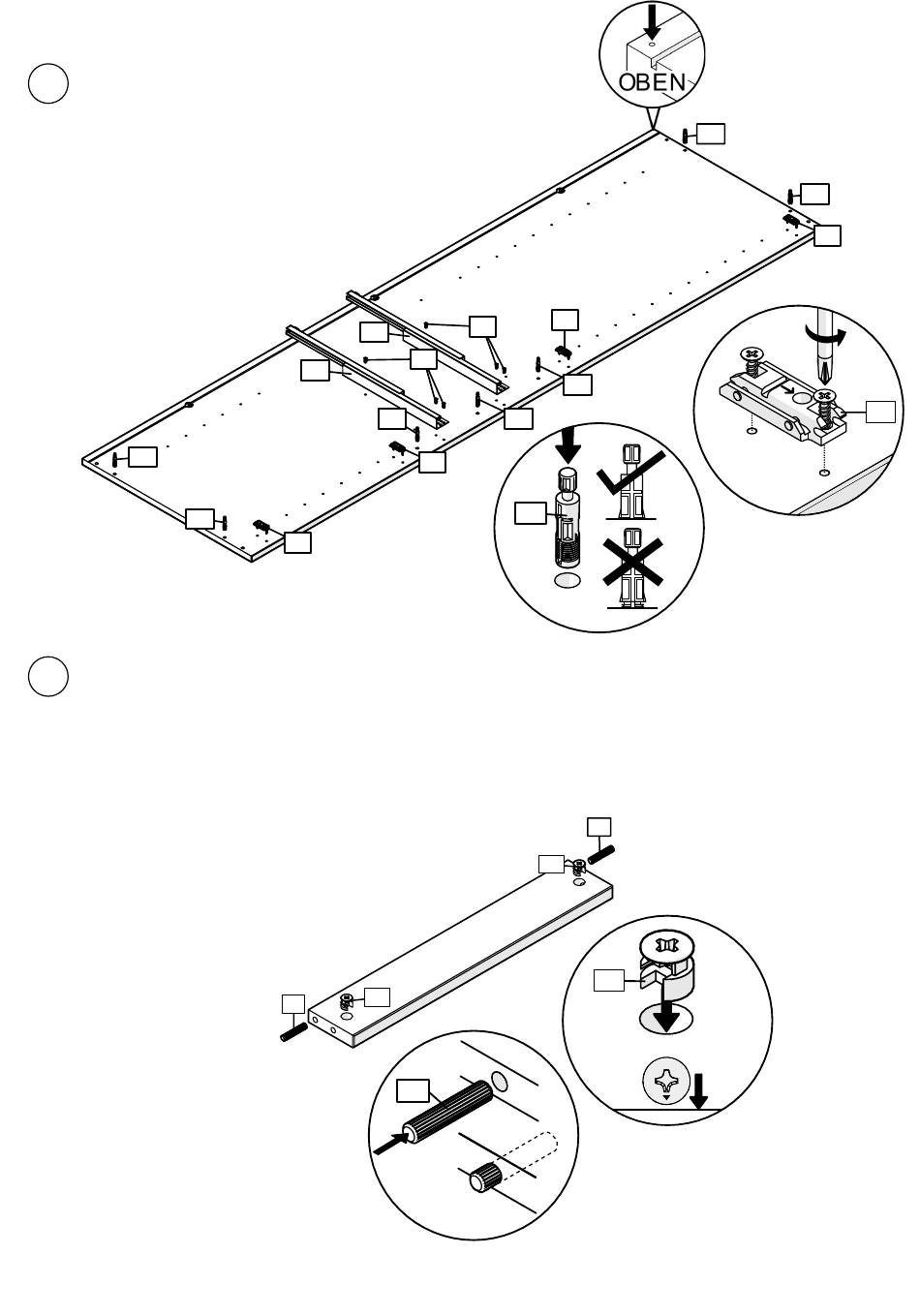 OBEN