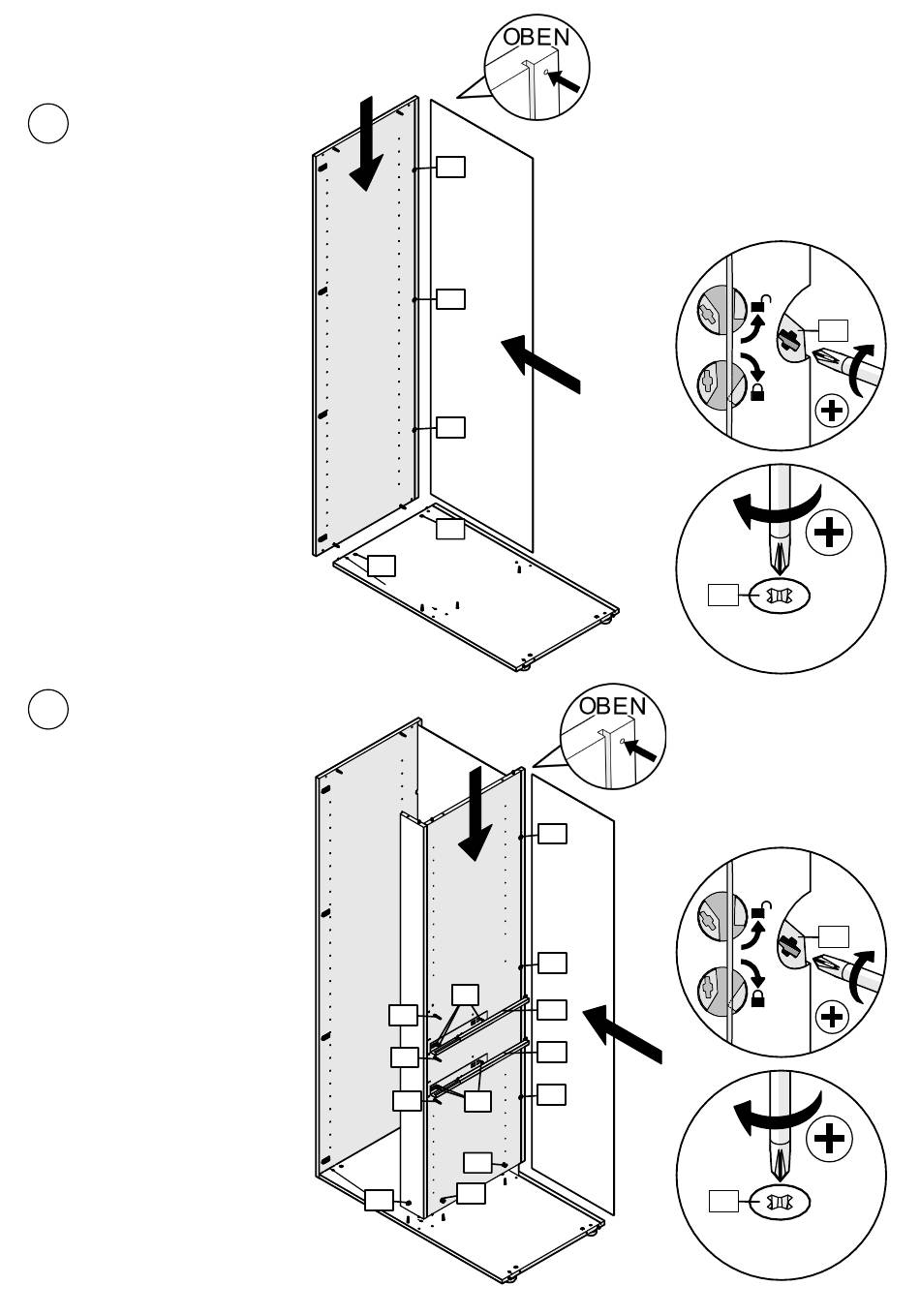 OBEN

OBEN