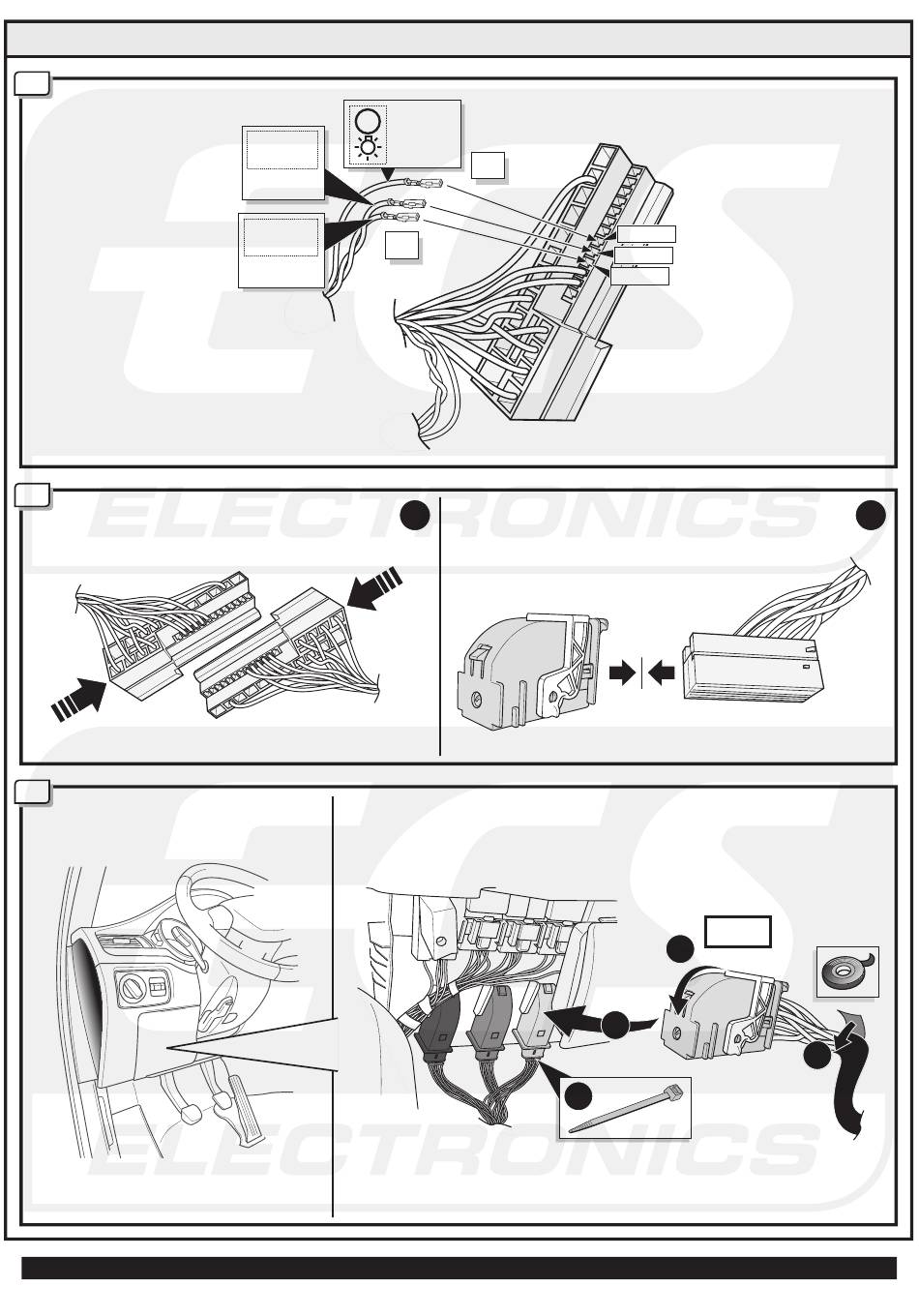 ECS
ELECTRONICS
ECS
ELECTRONICS