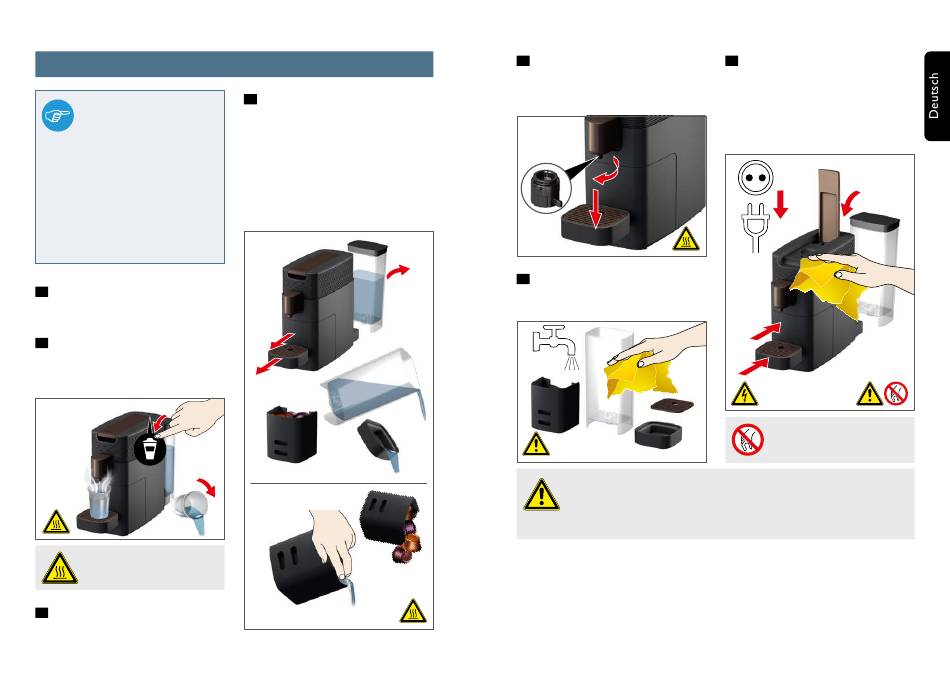 Deutsch