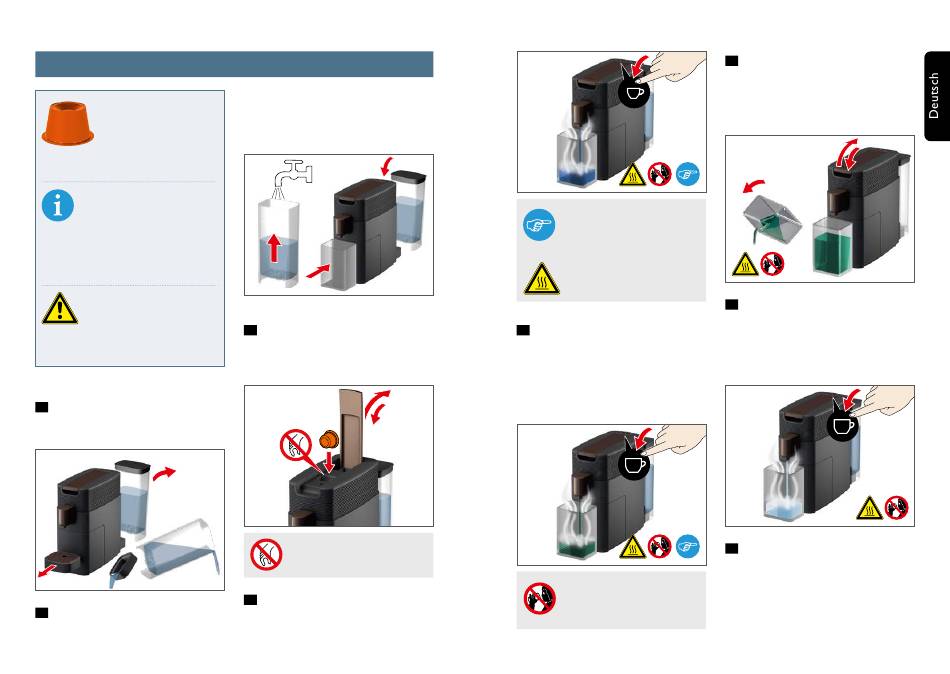 Deutsch