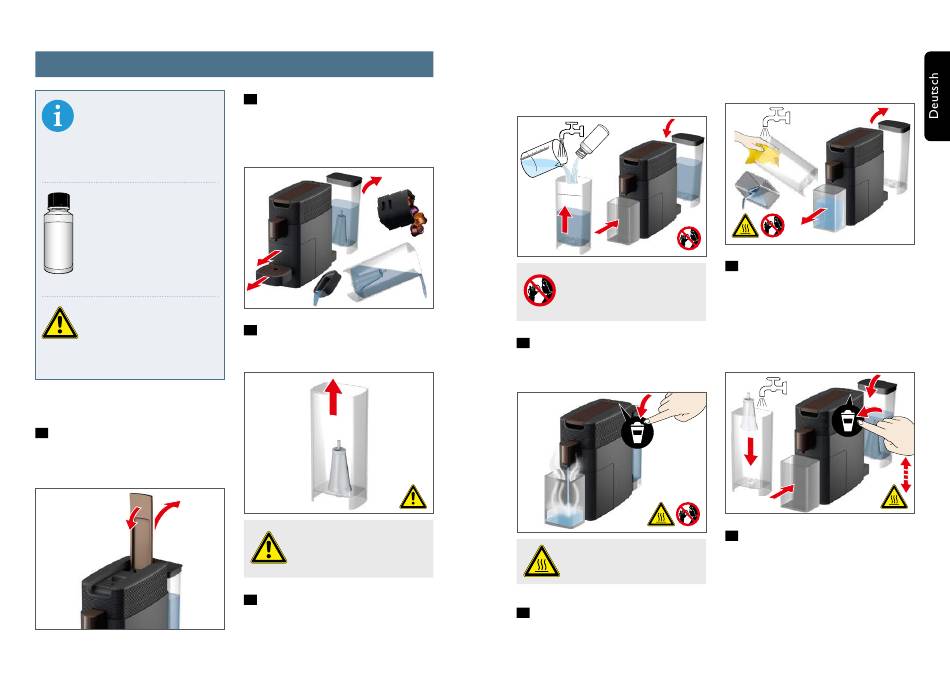 Deutsch