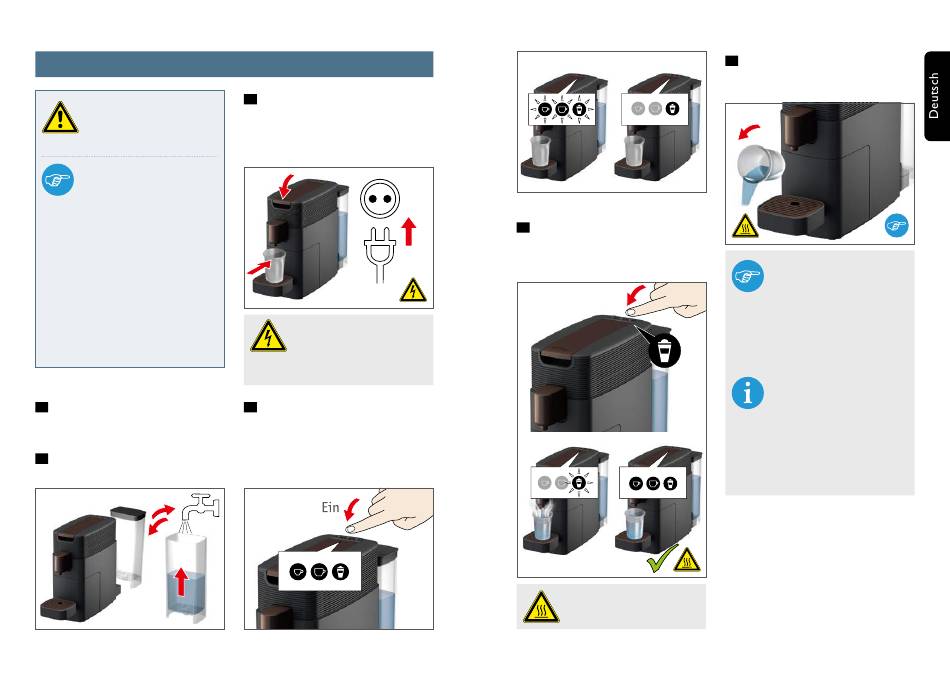 Deutsch

Ein