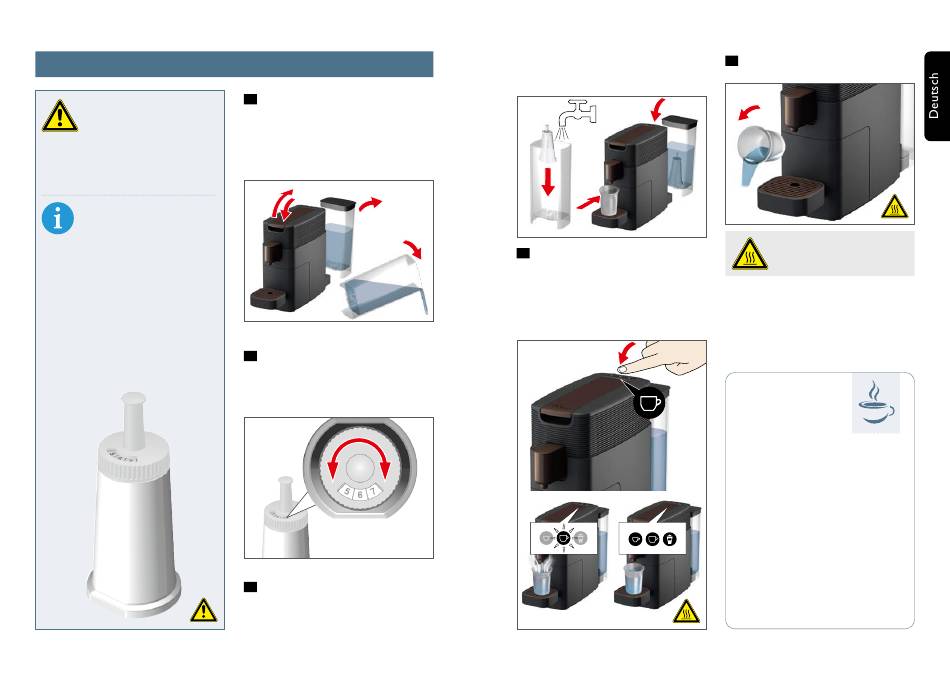 Deutsch

5 6 7