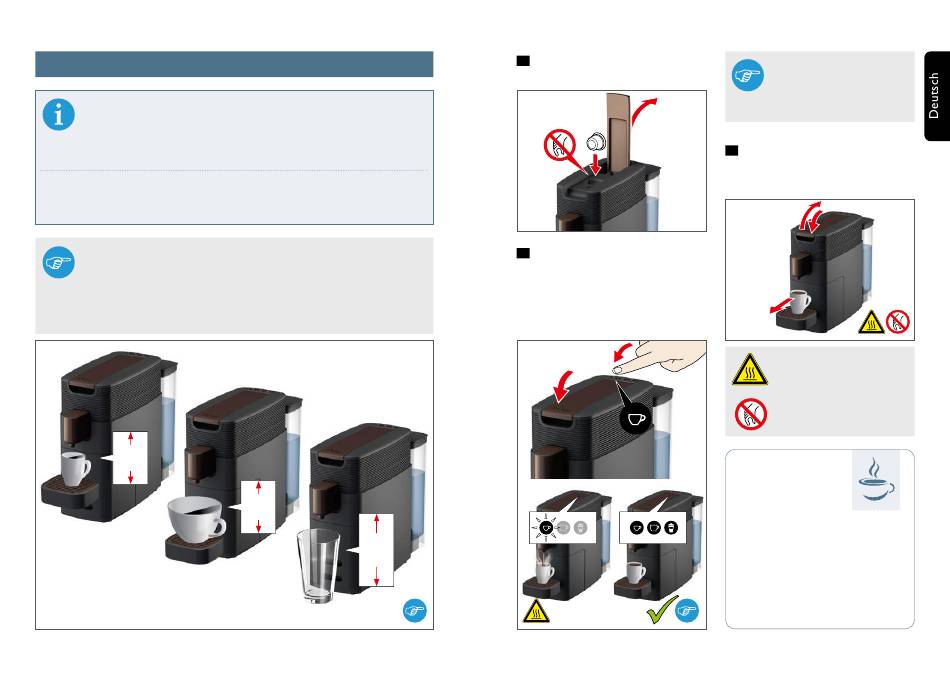 Deutsch