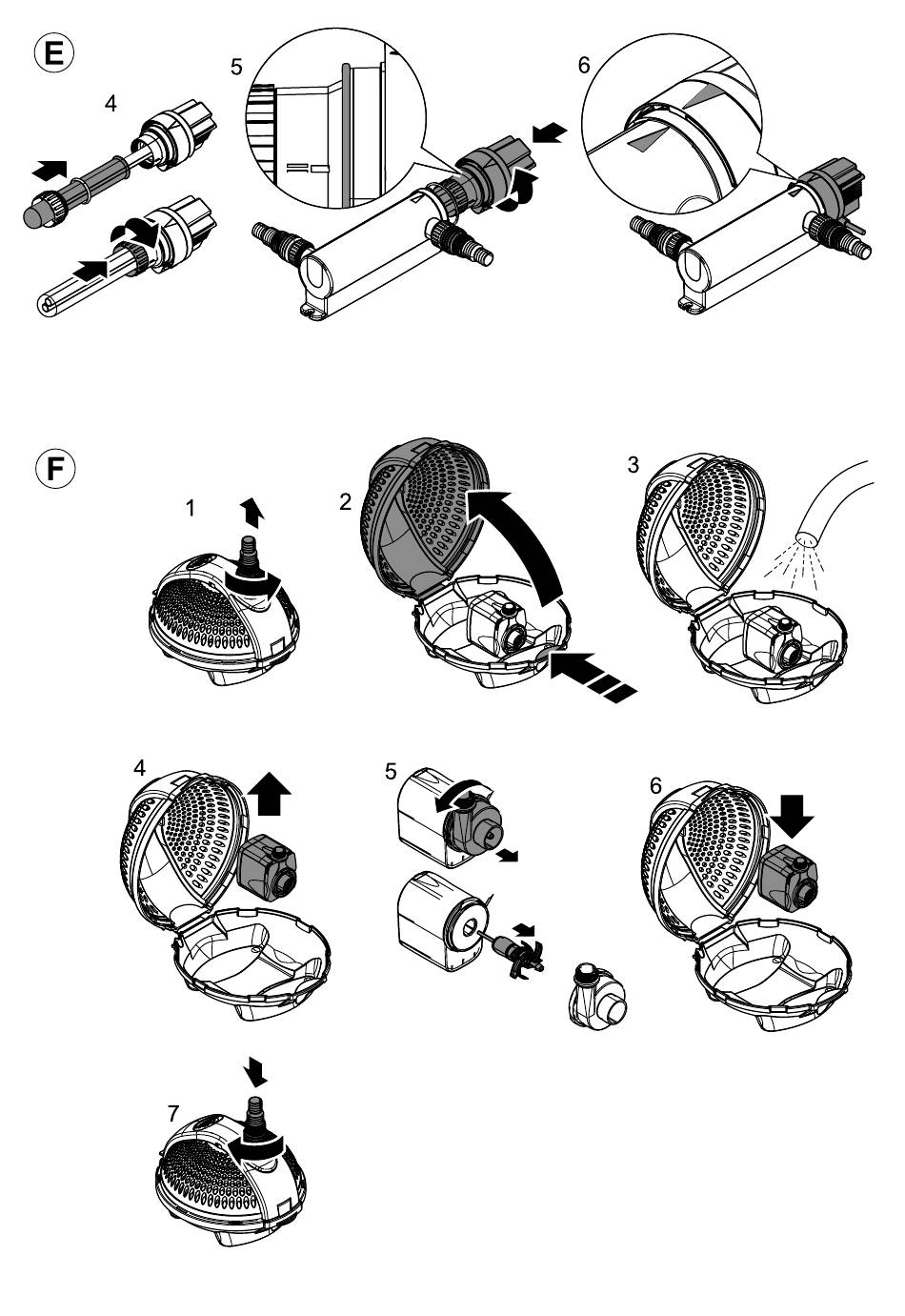 E
4
5
6
F
1
2
3
4
5
6
7