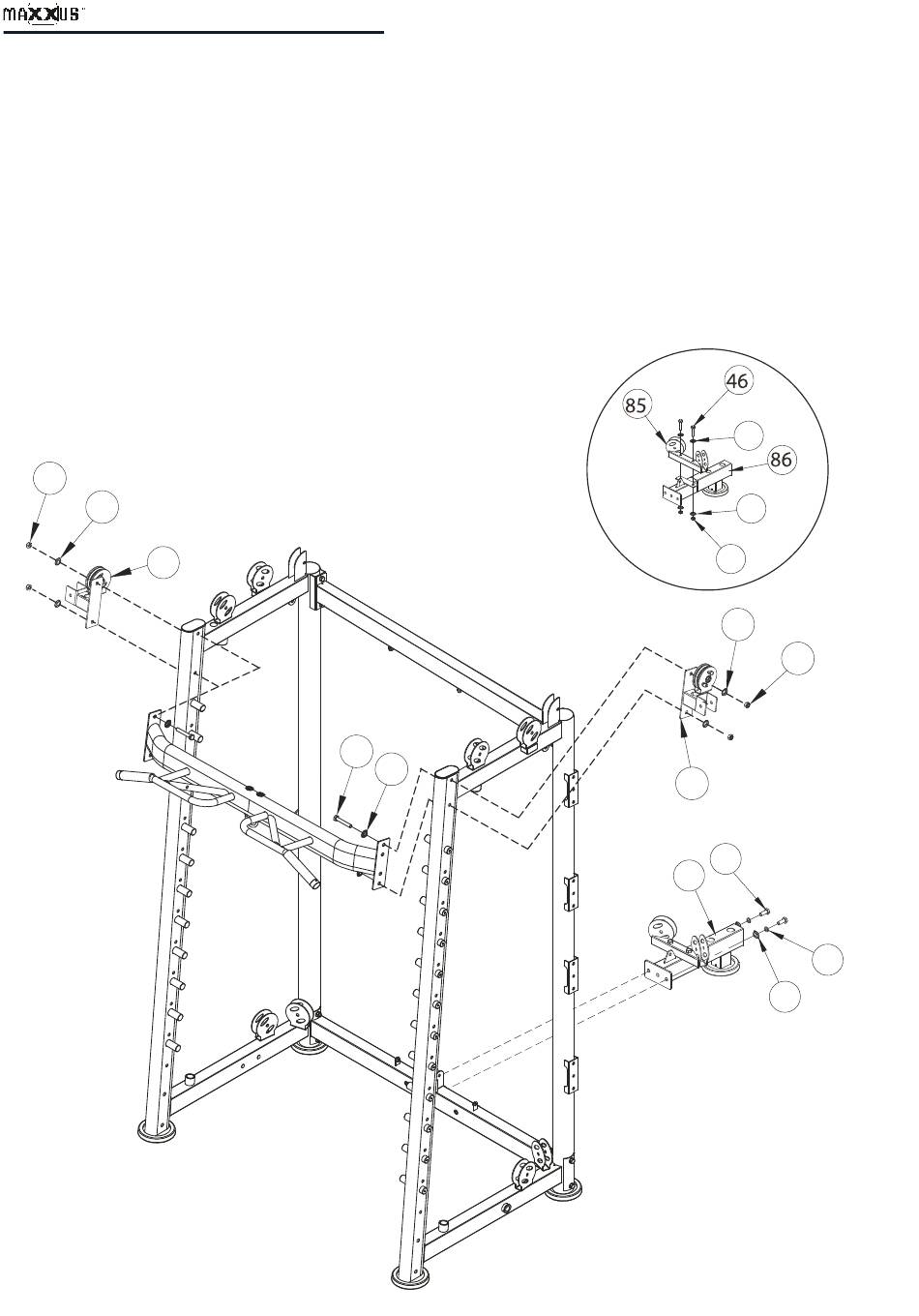 MAXXUS™

46
85
86