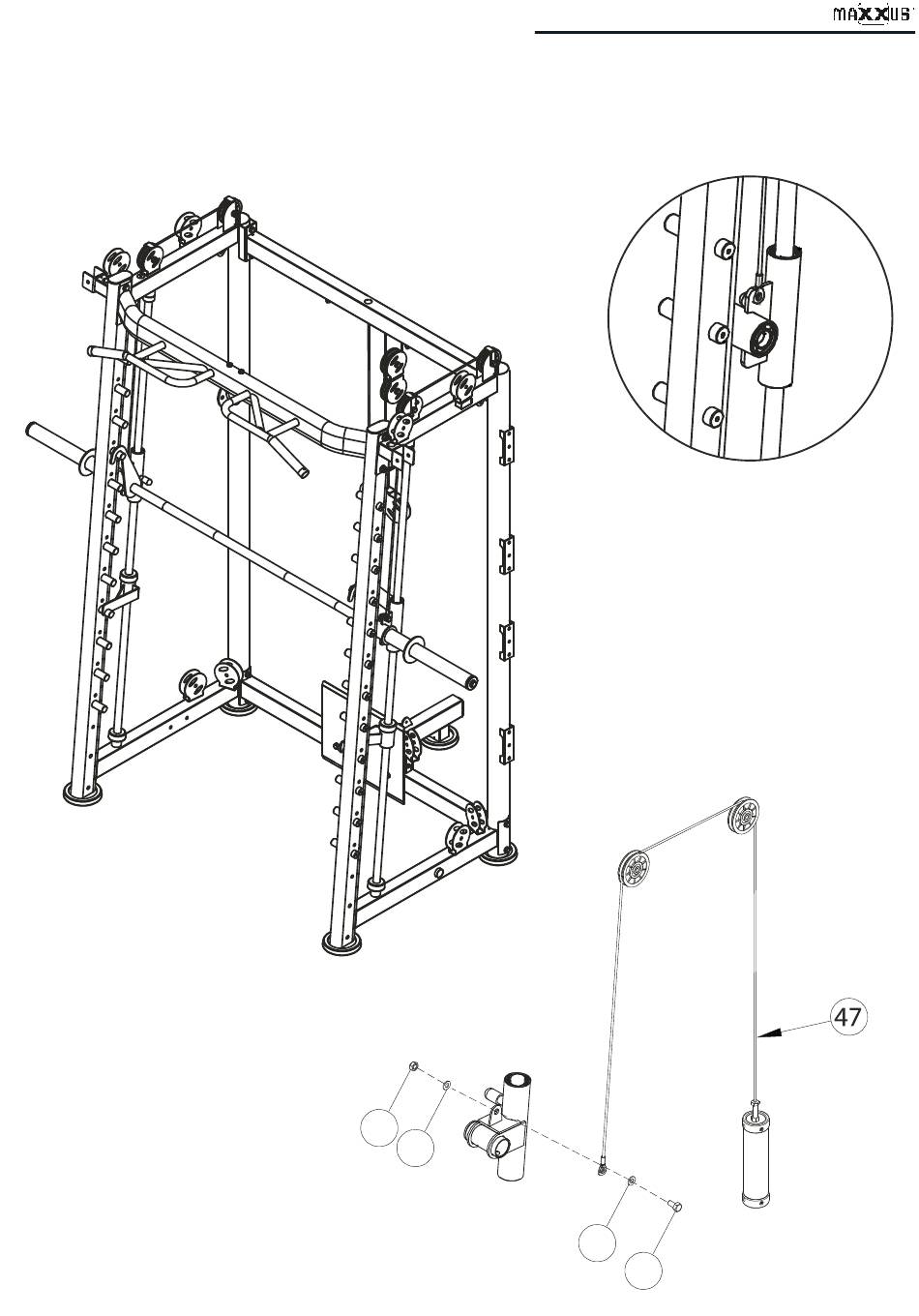 MAXXUS

47