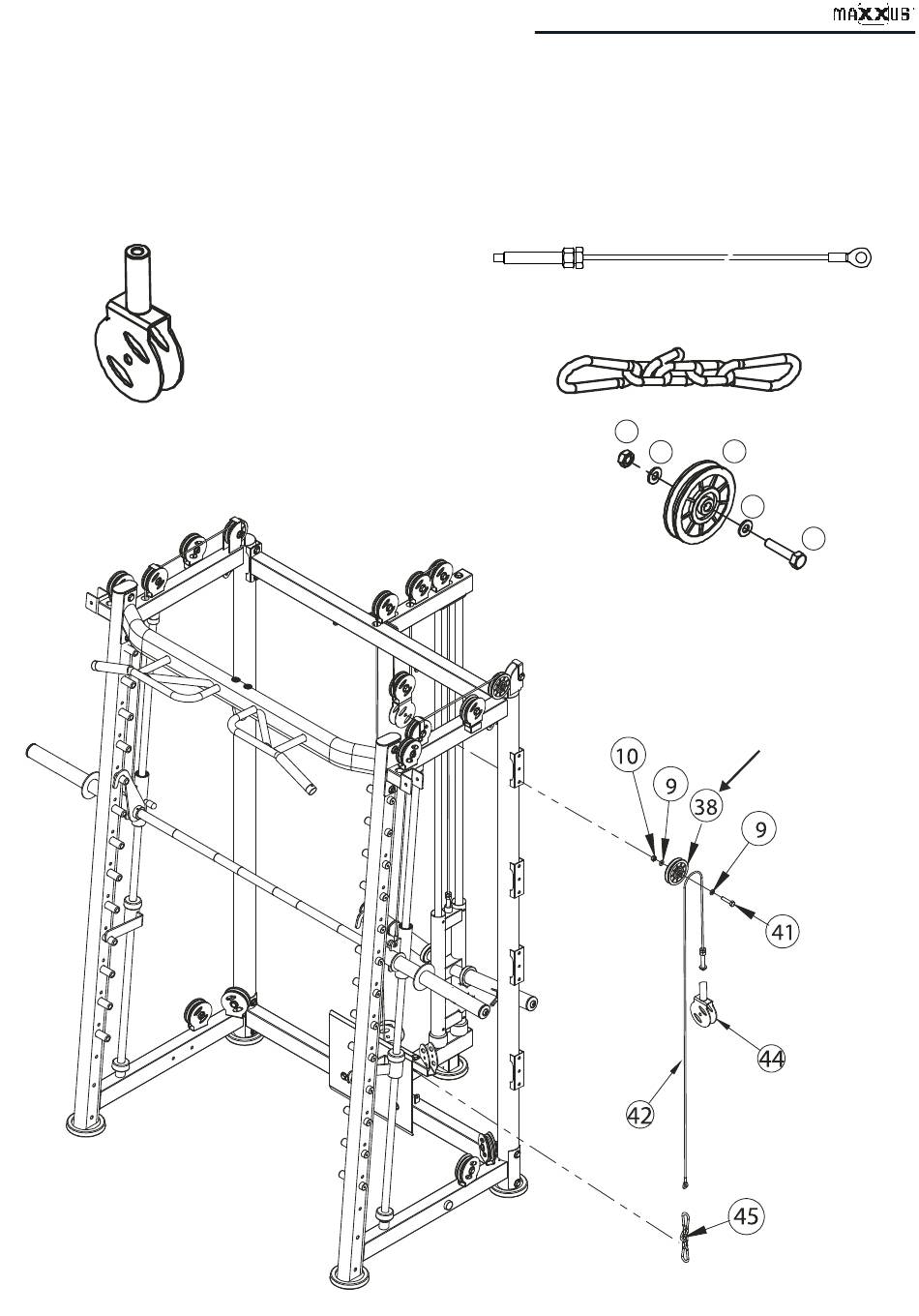 MAXXUS

10
9
38
9
41
44
42
45