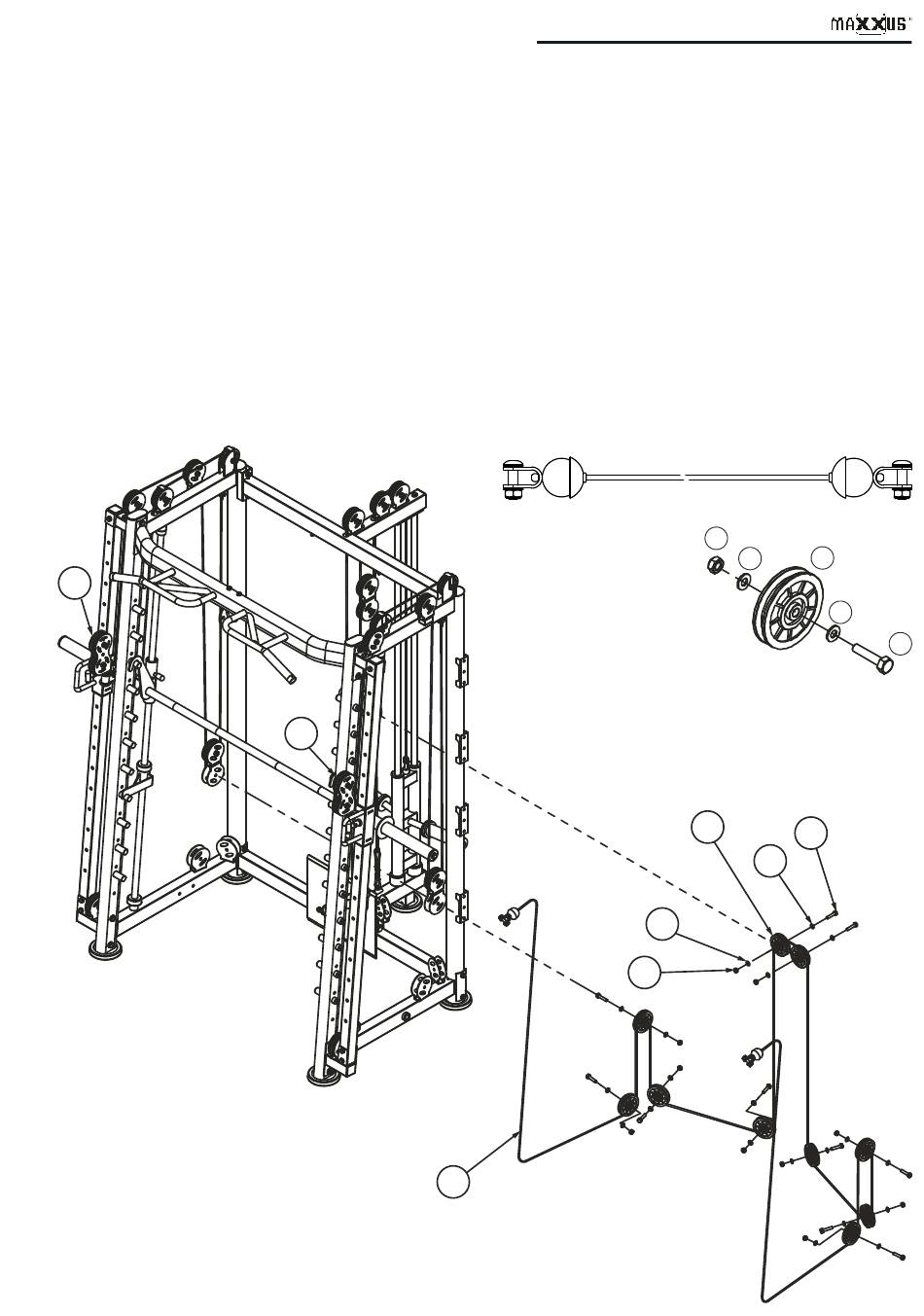 MAXXUS