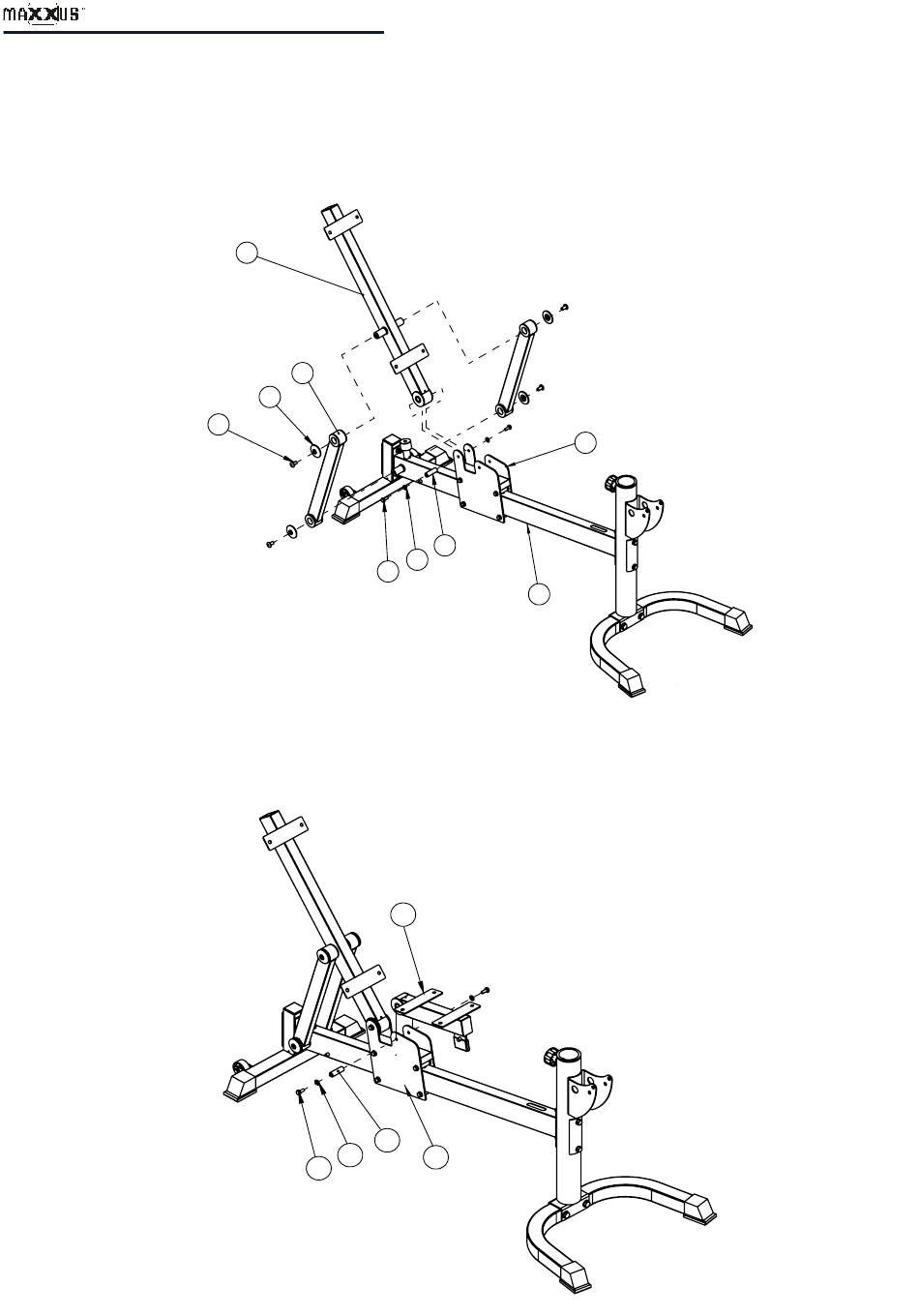 MAXXUS™