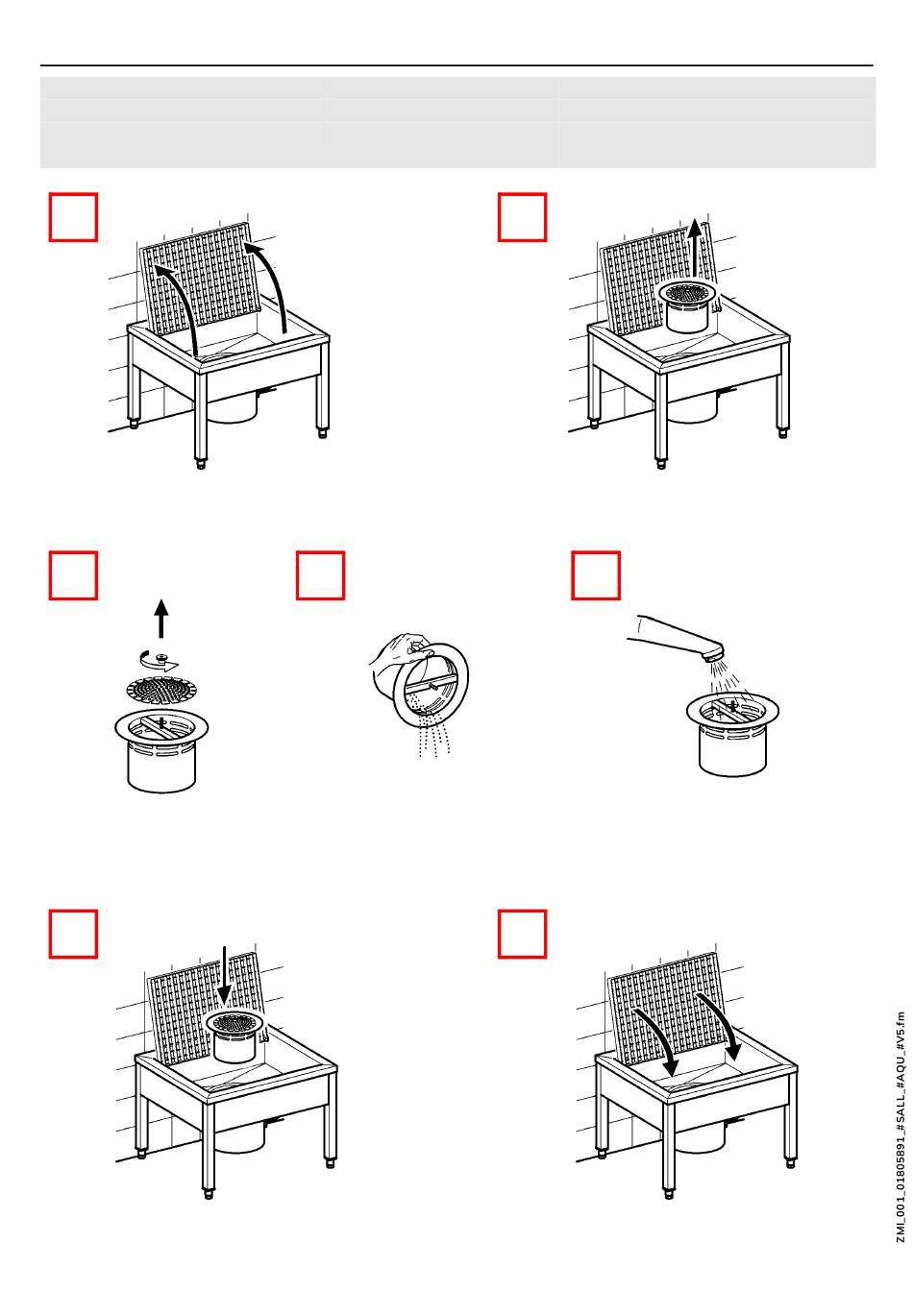 ZMI_001_01805891_#SALL_#AQU_#V5.fm