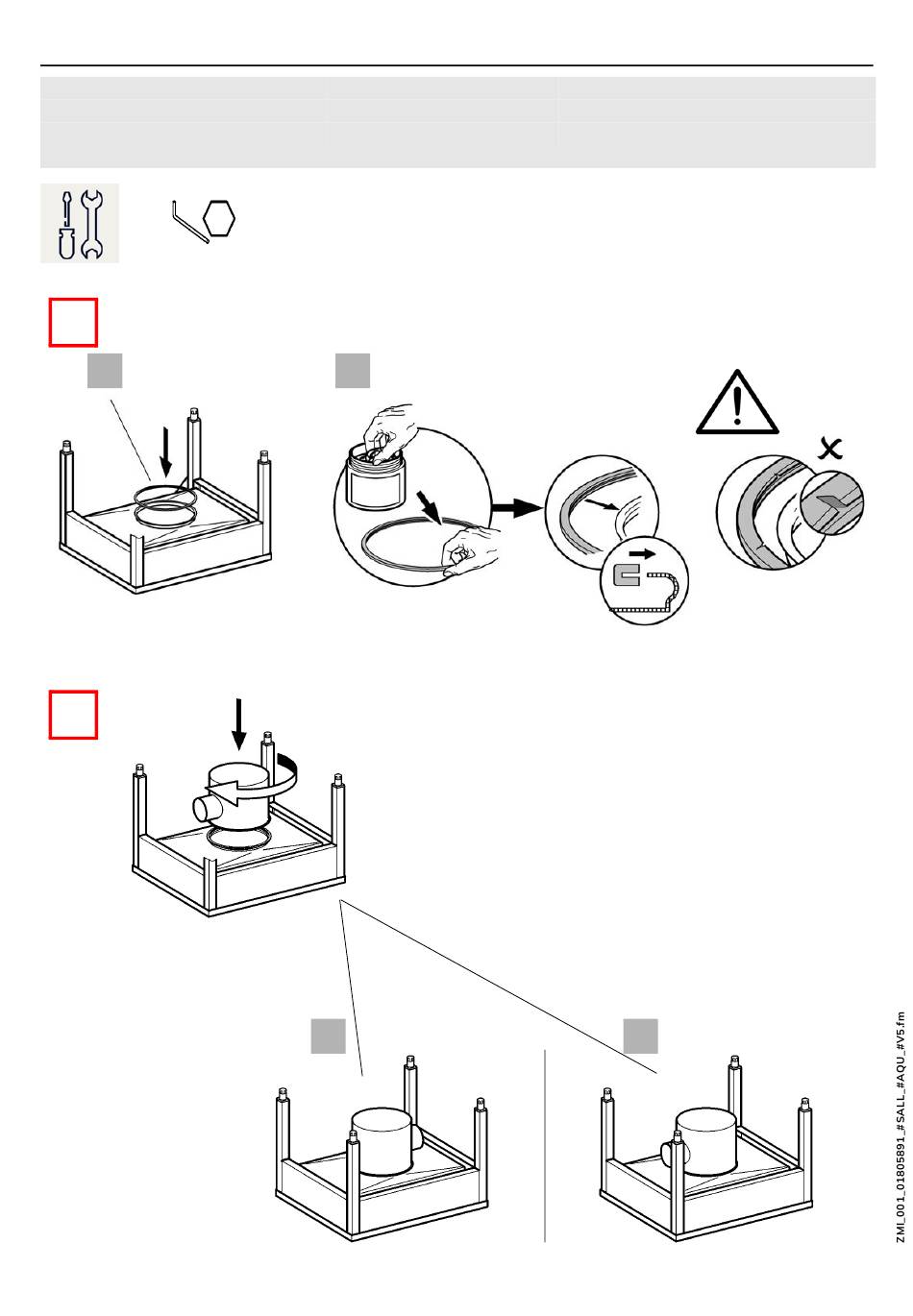 ZMI_001_01805891_#SALL_#AQU_#V5.fm