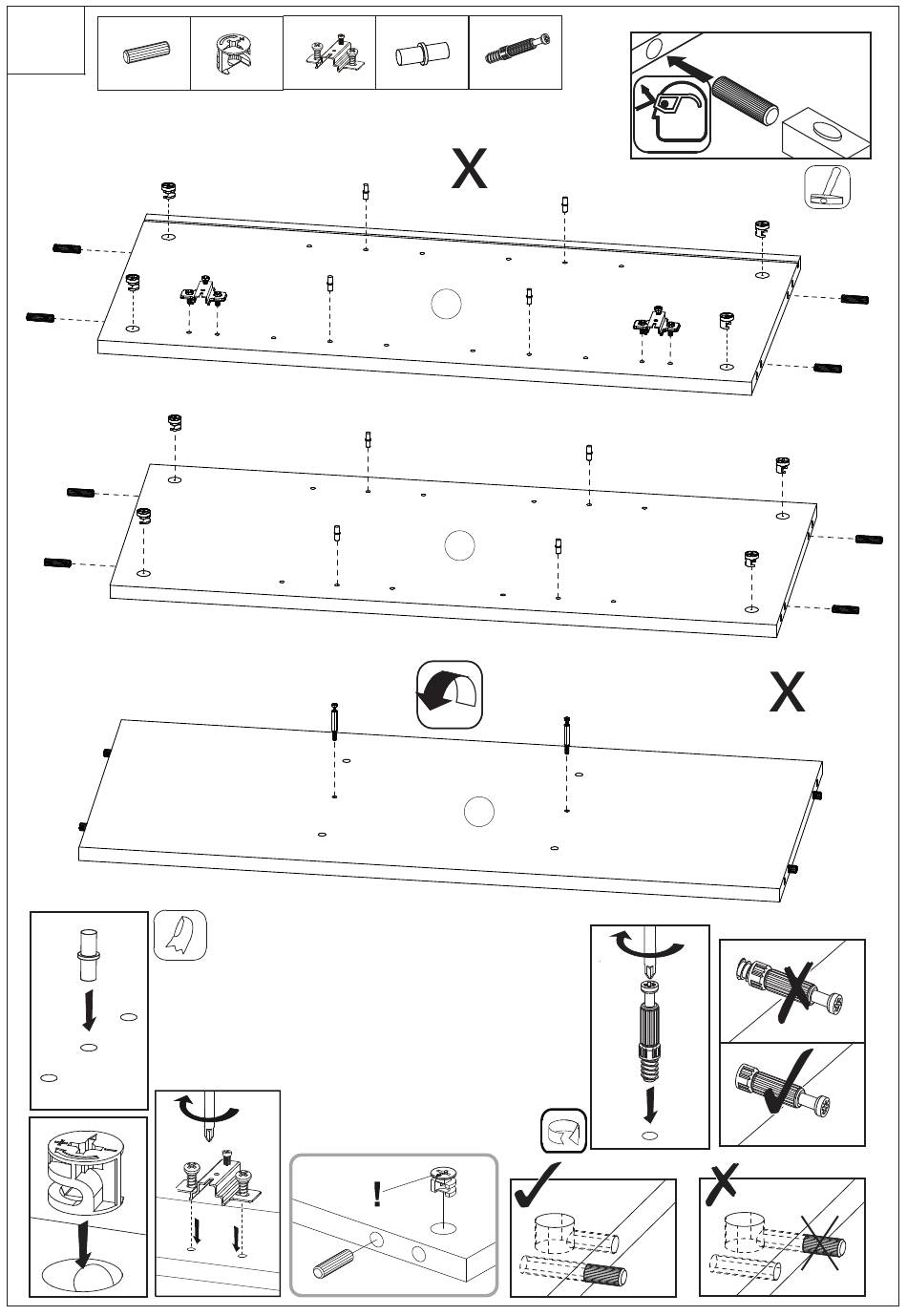 X

X

!