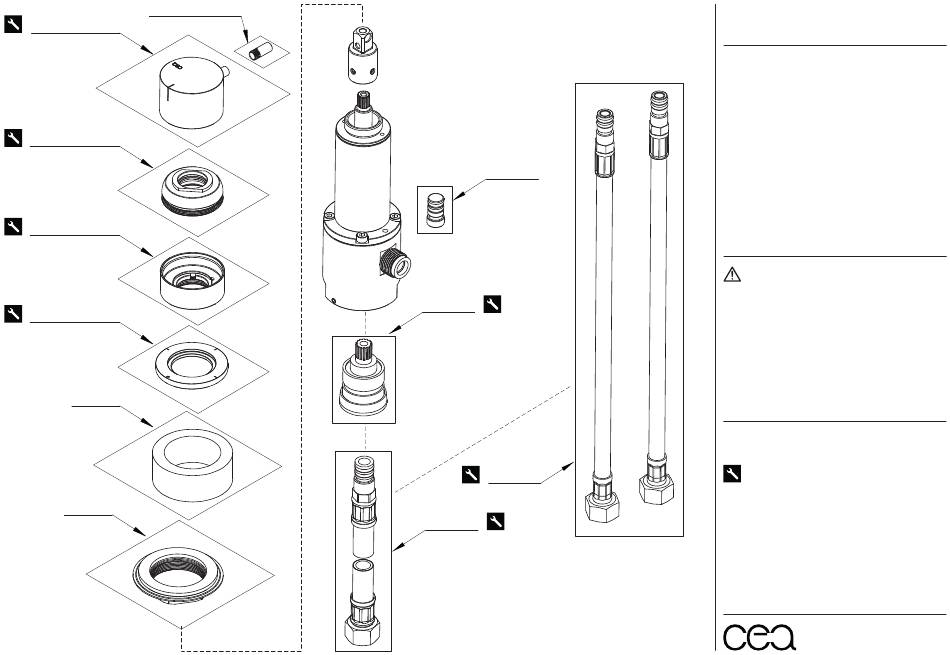 cea