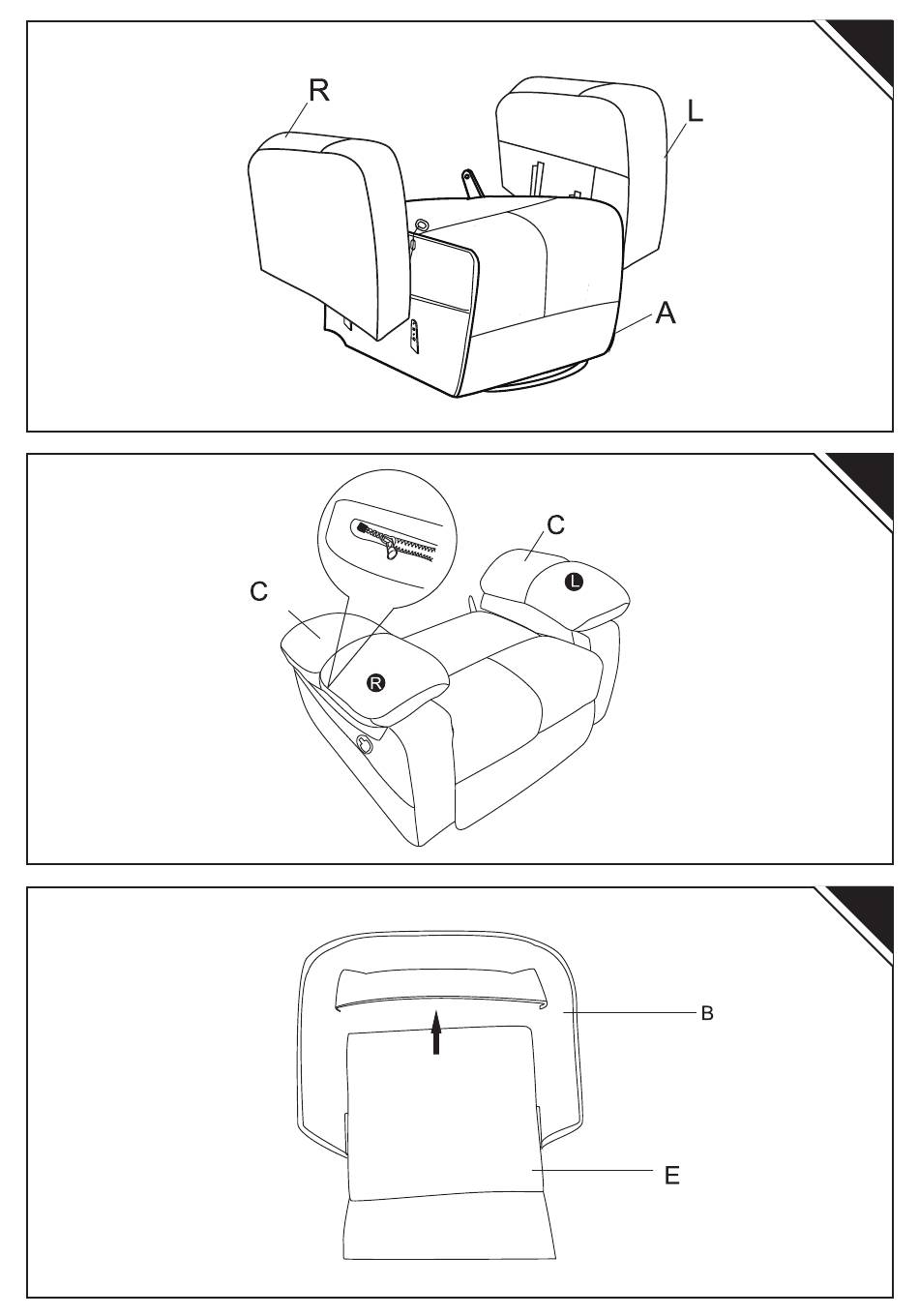 R
L
A

C
C
L
R

B
E