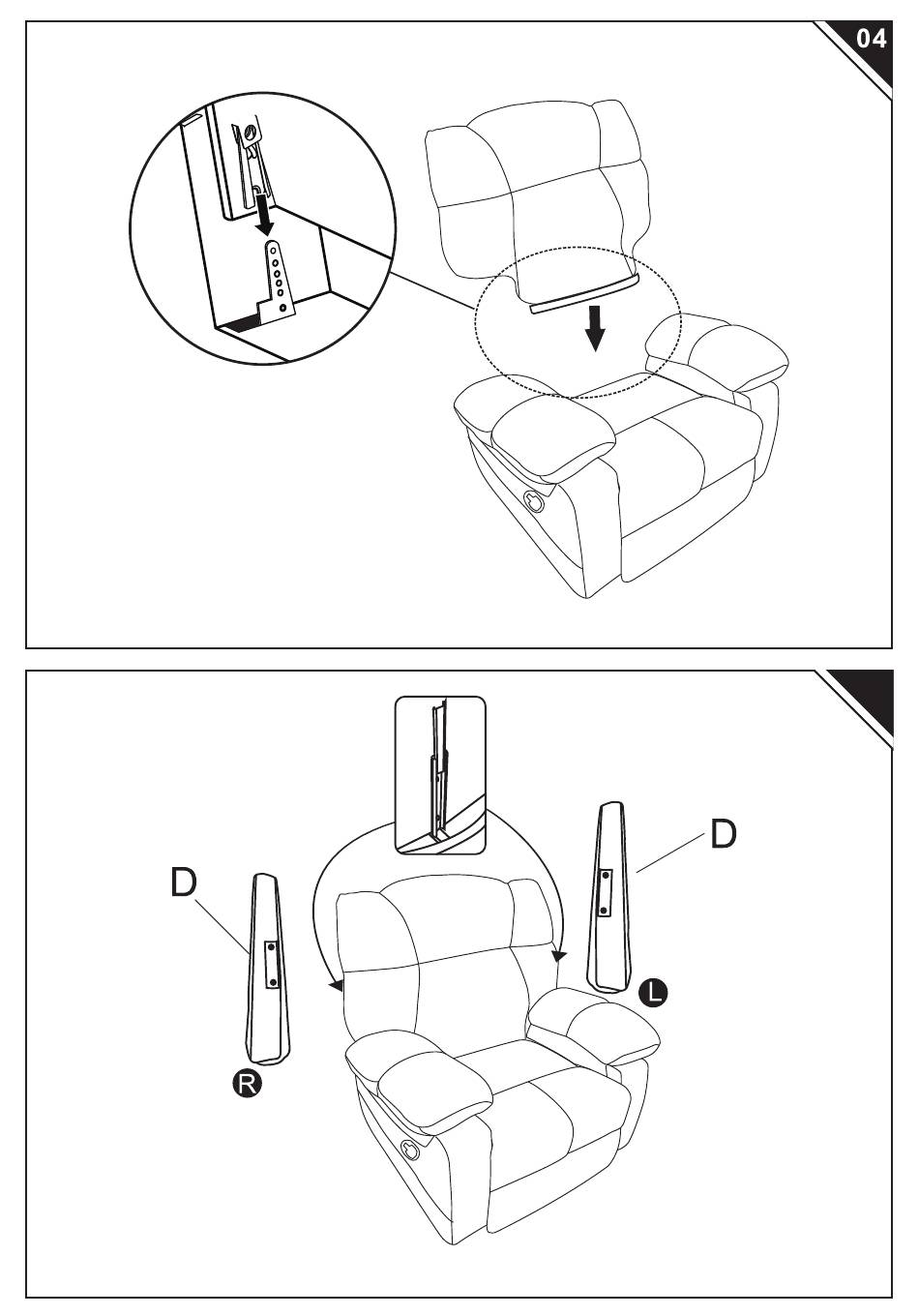 04

D

D

L

R