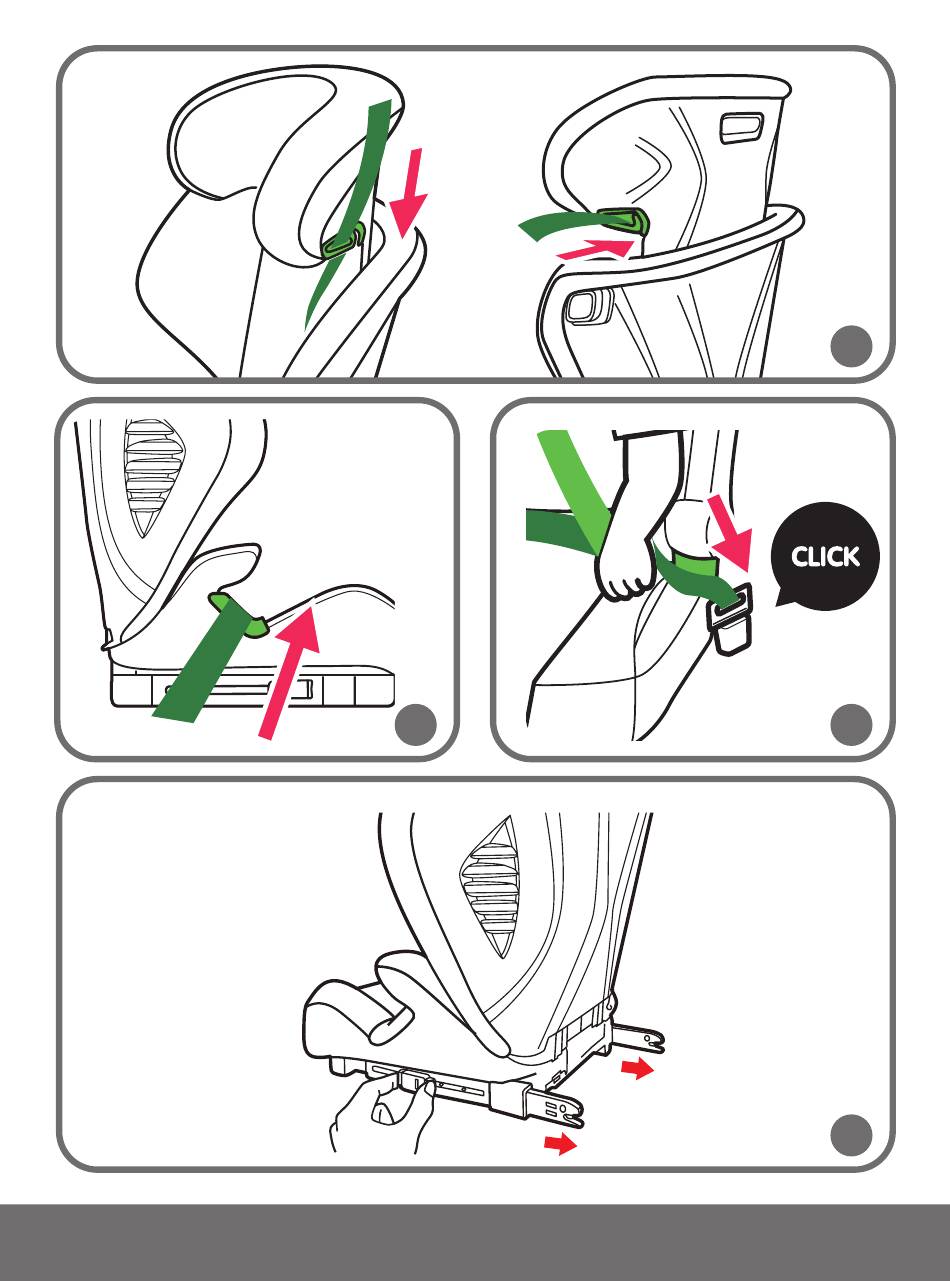 CLICK