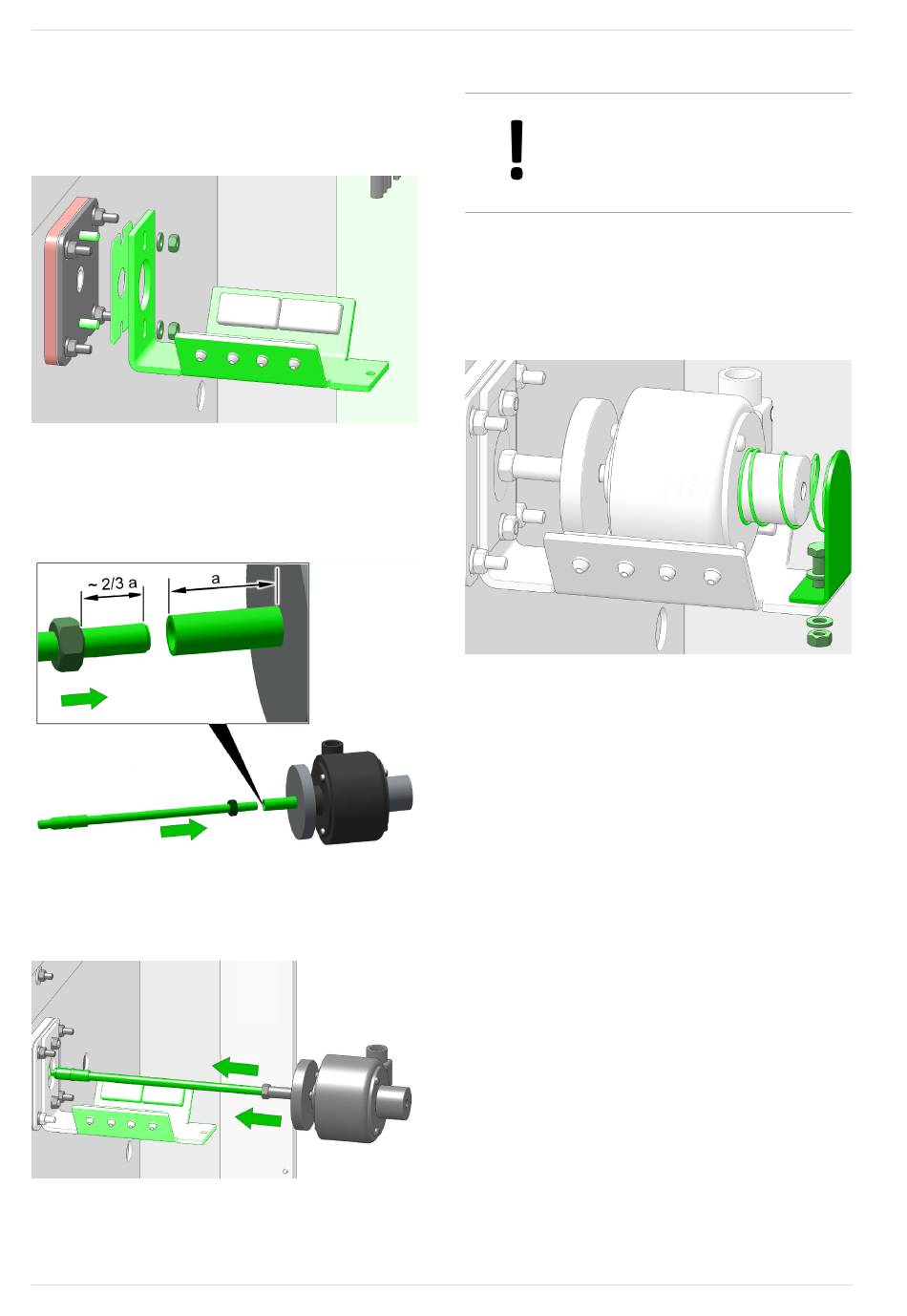 ~ 2/3 a

a