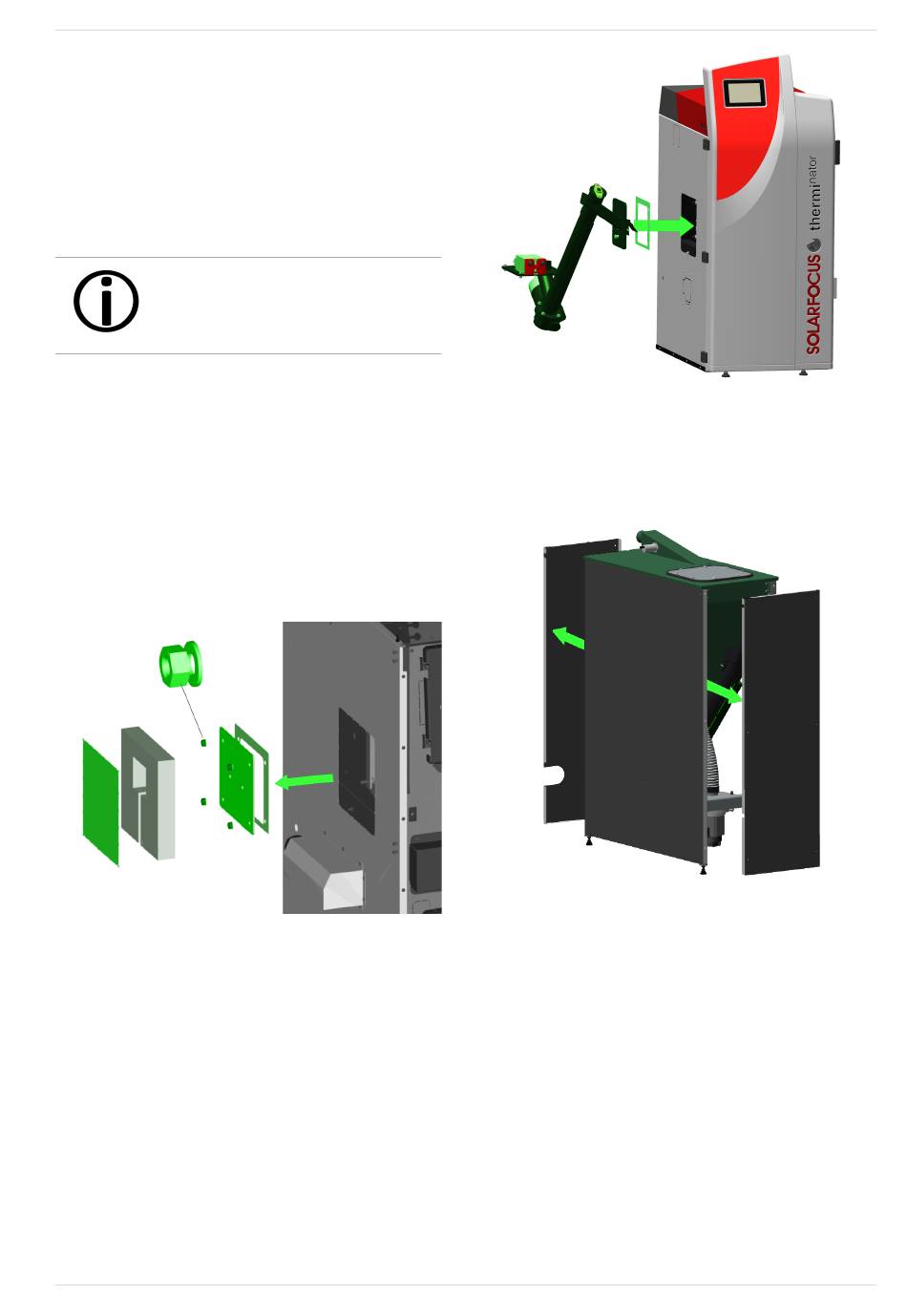 SOLARFOCUS therminator