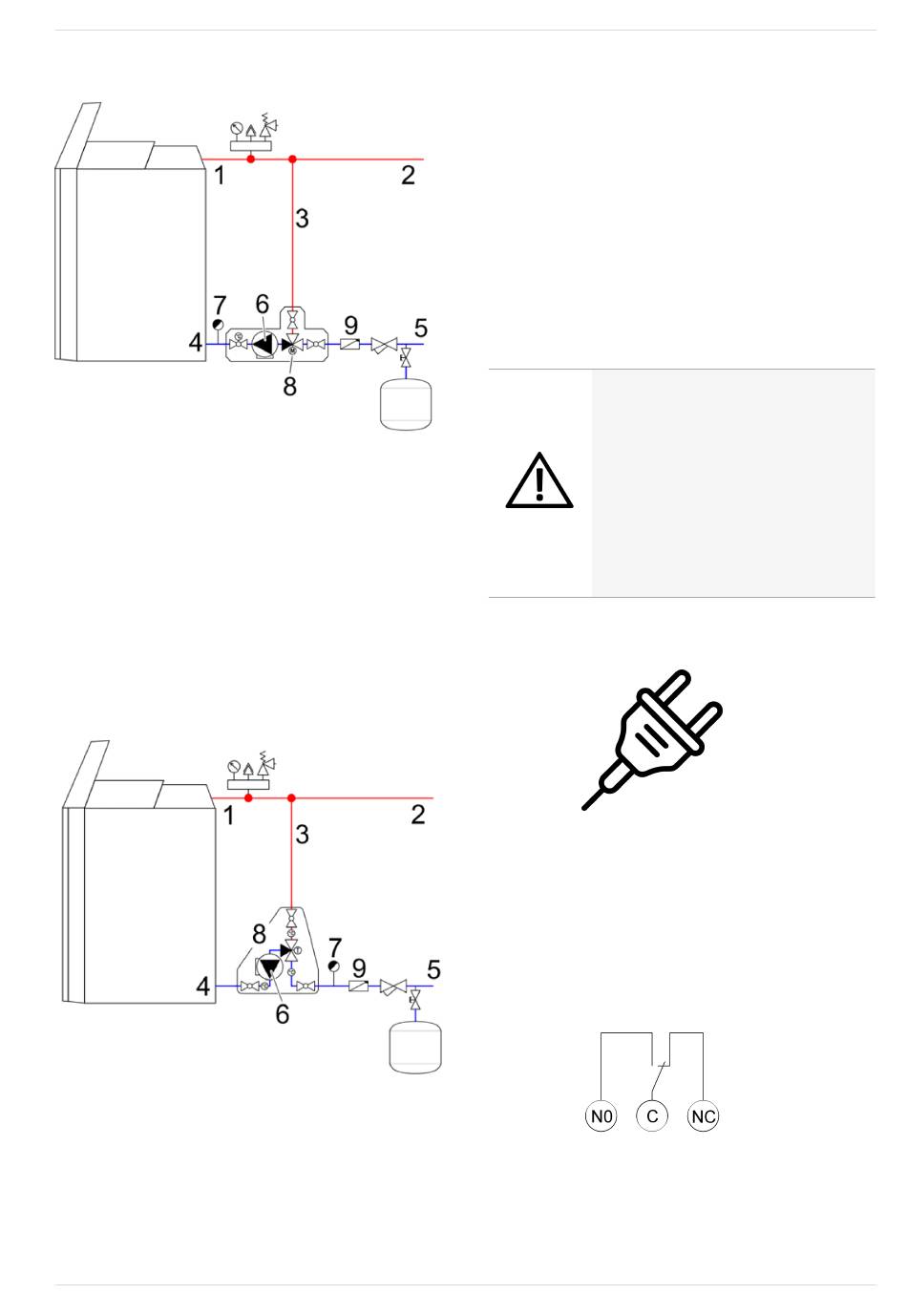 1
2
3
7
6
9
5
4
8

1
2
3
8
7
9
5
4
6

N0
C
NC