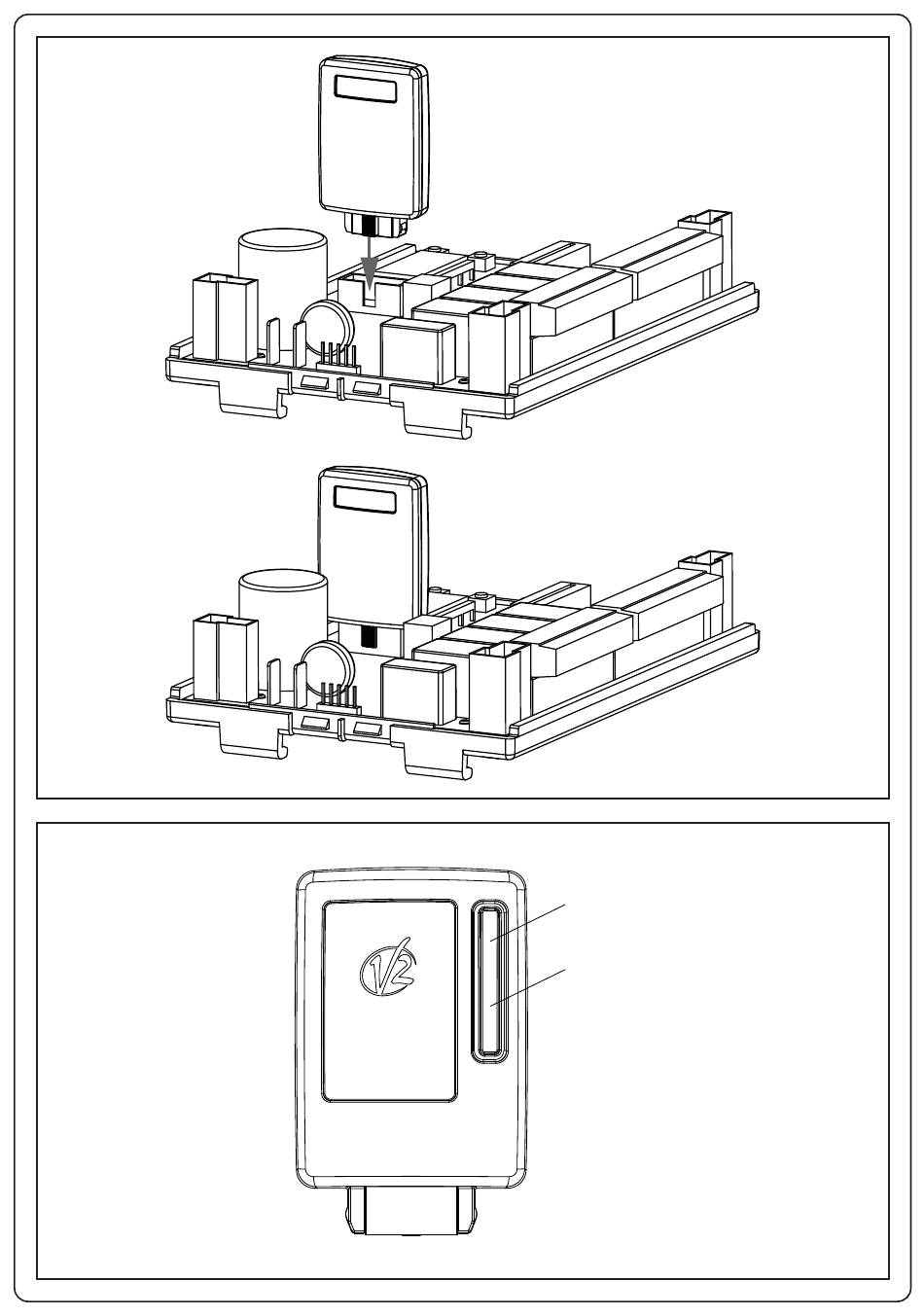 V2