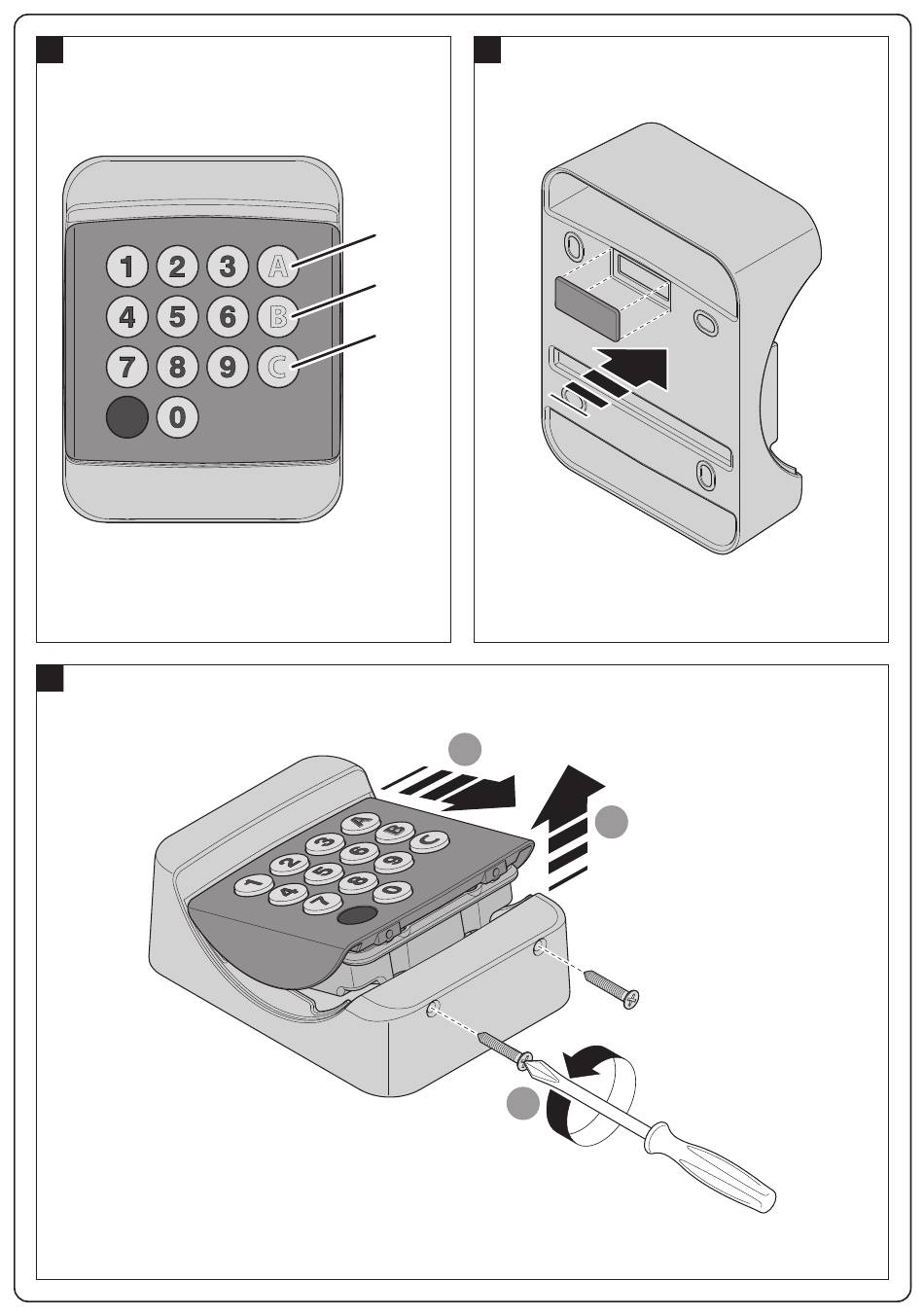 1 2 3 A
4 5 6 B
7 8 9 C
0

1 2 3 A
4 5 6 B
7 8 9 C
0