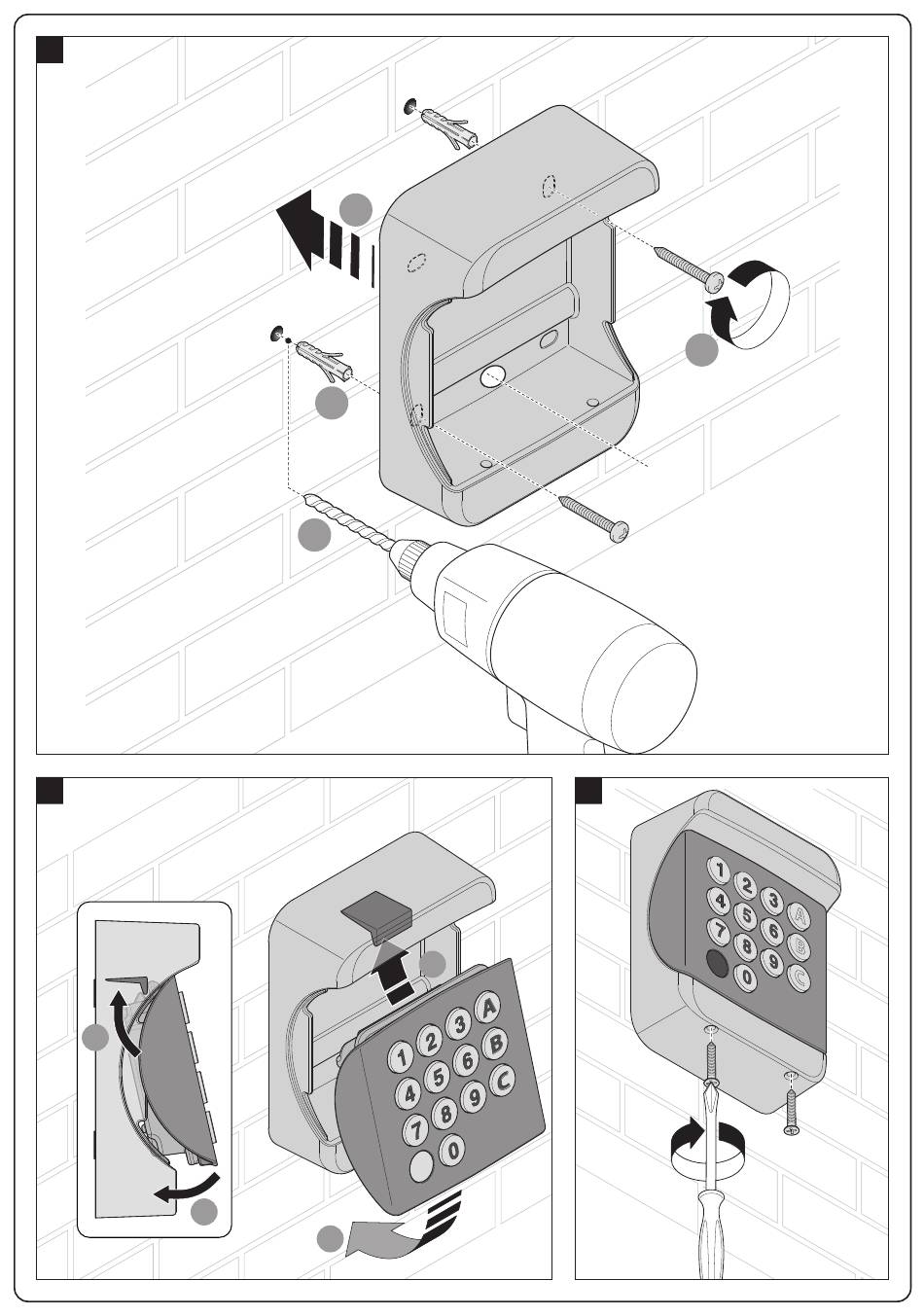 1 2 3 A
4 5 6 B
7 8 9 C
0

1 2 3 A
4 5 6 B
7 8 9 C
0