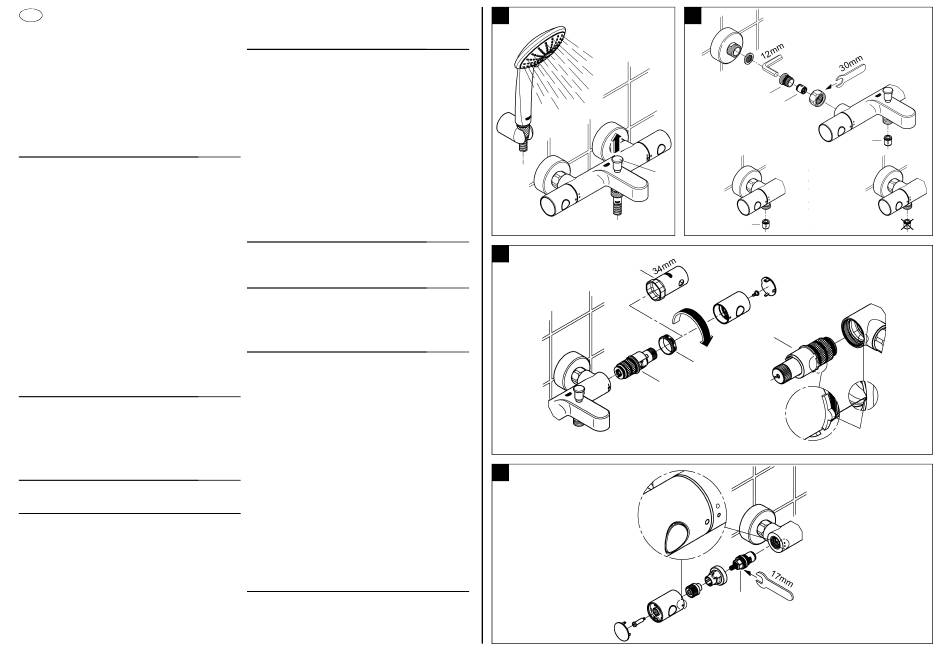 12mm

30mm

34mm

17mm