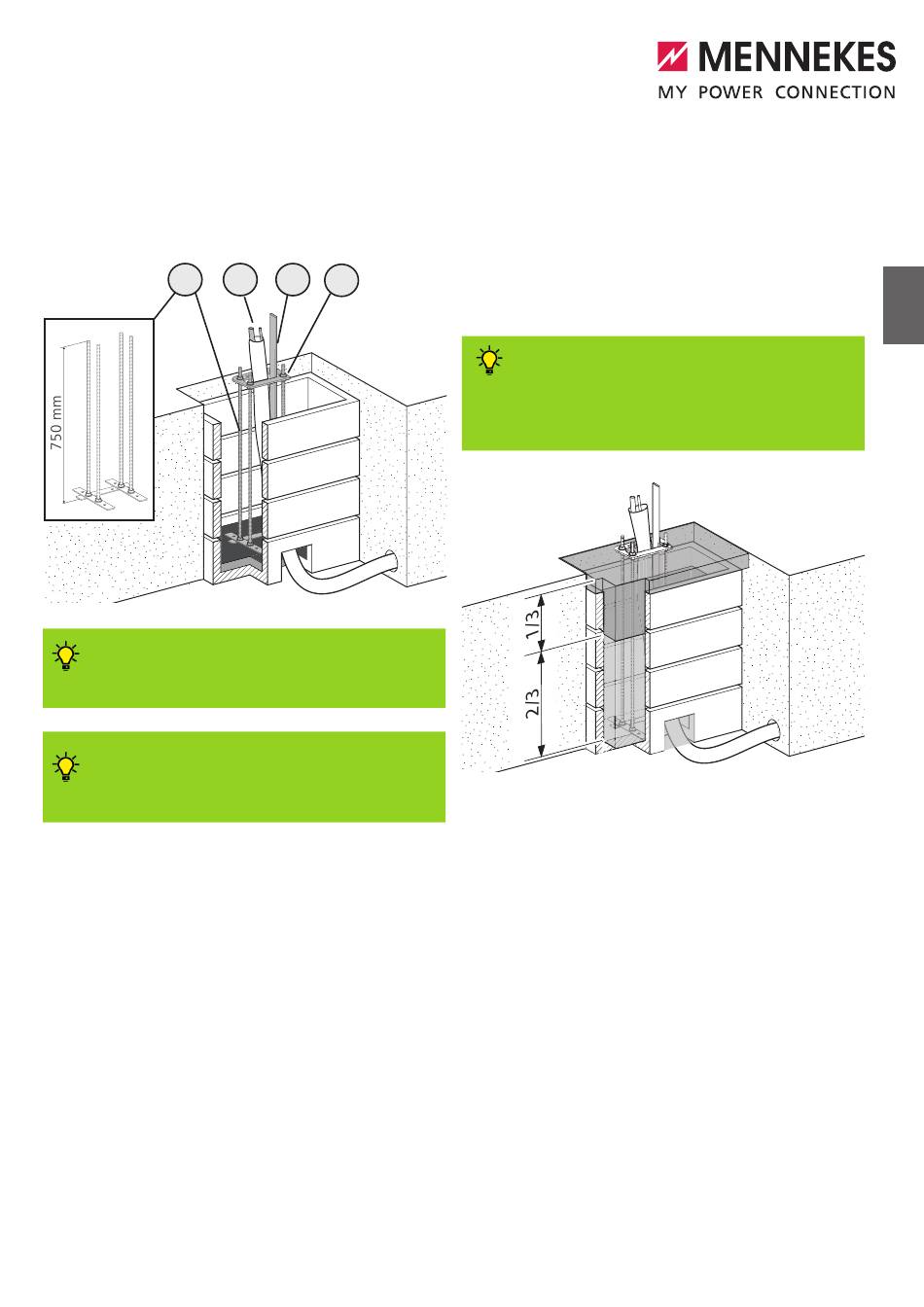 MENNEKES
MY POWER CONNECTION

750 mm

1/3

2/3