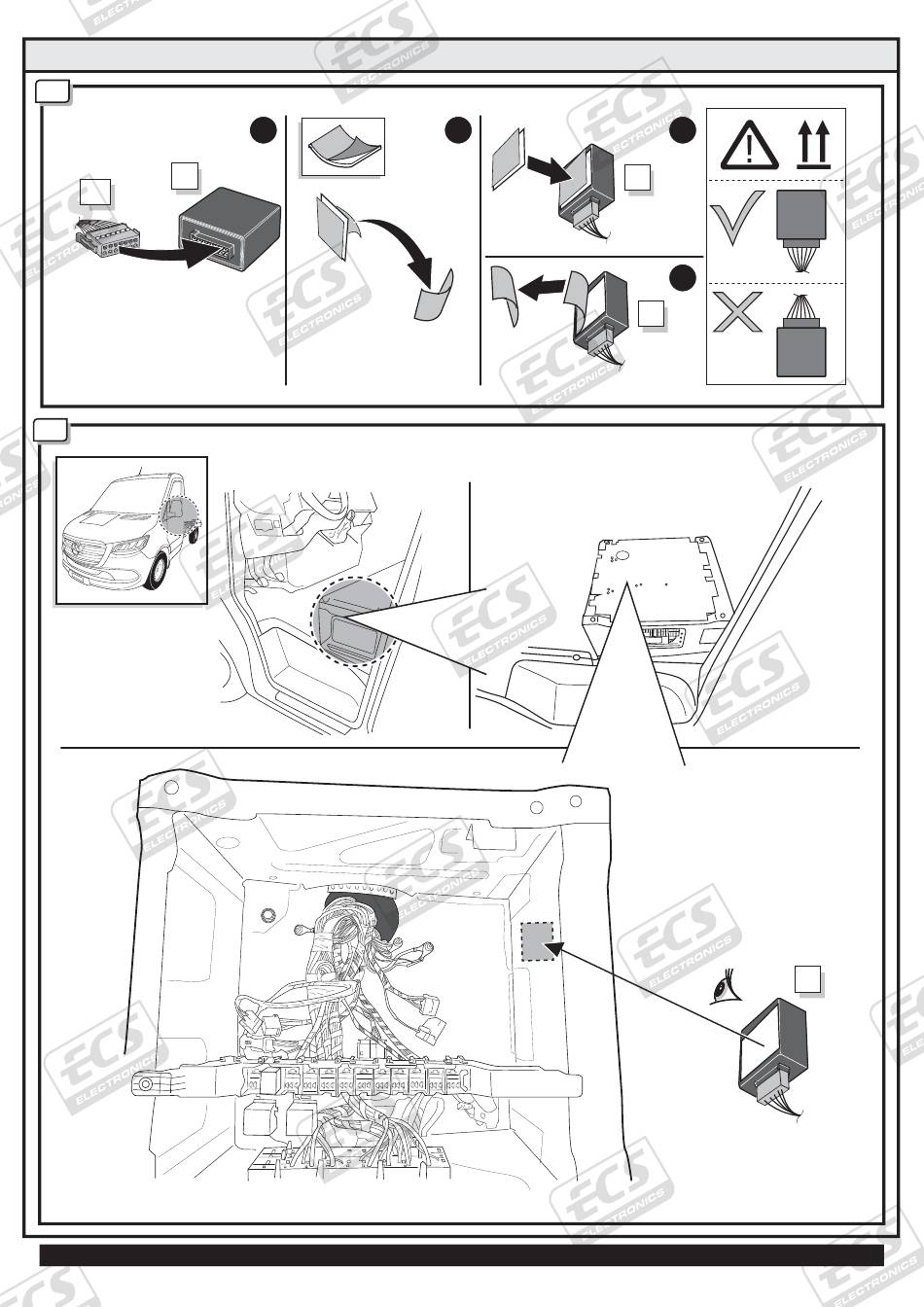 ECS ELECTRONICS