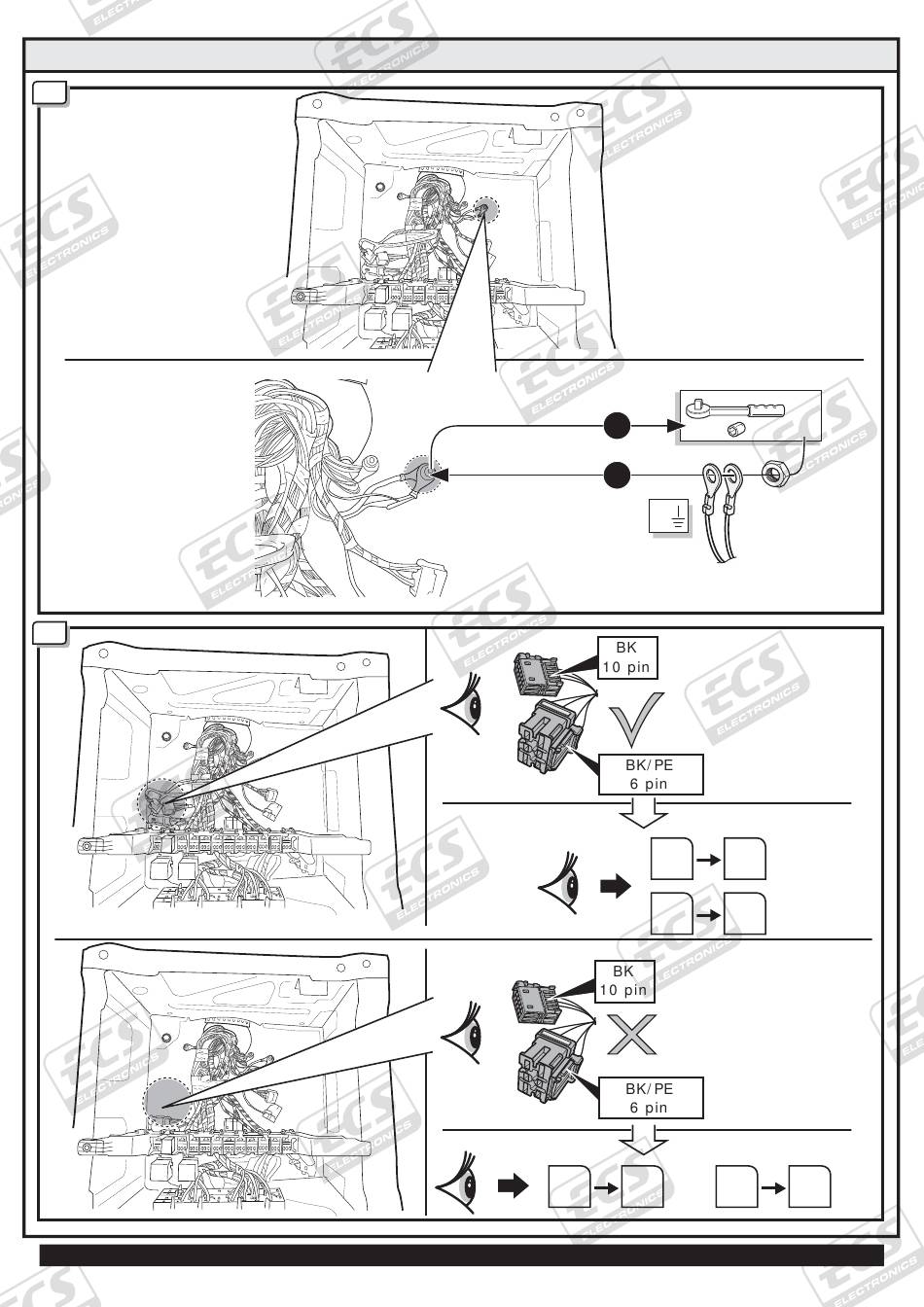 ECS ELECTRONICS

BK
10 pin

BK/PE
6 pin

BK
10 pin

BK/PE
6 pin