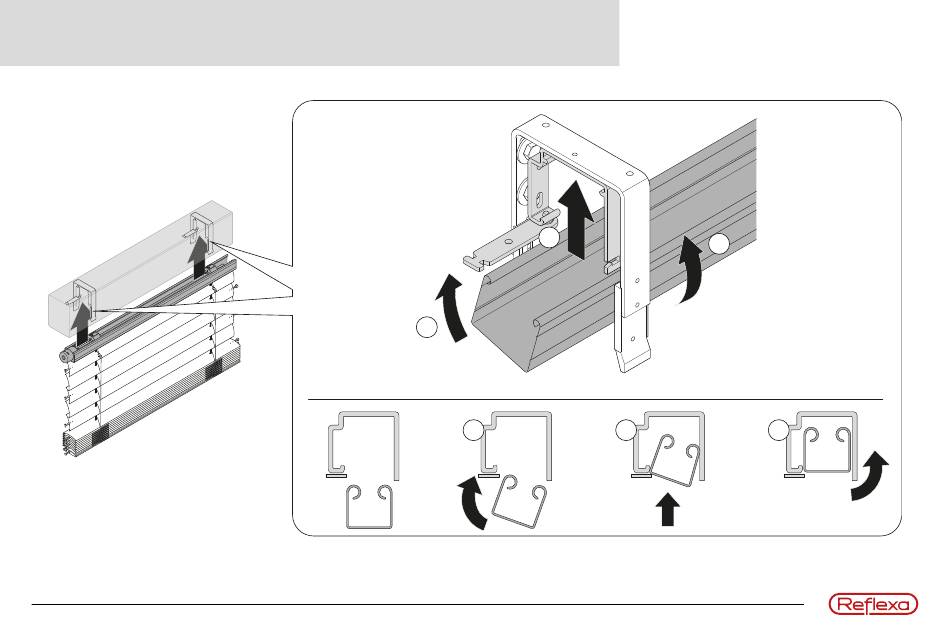 Reflexa