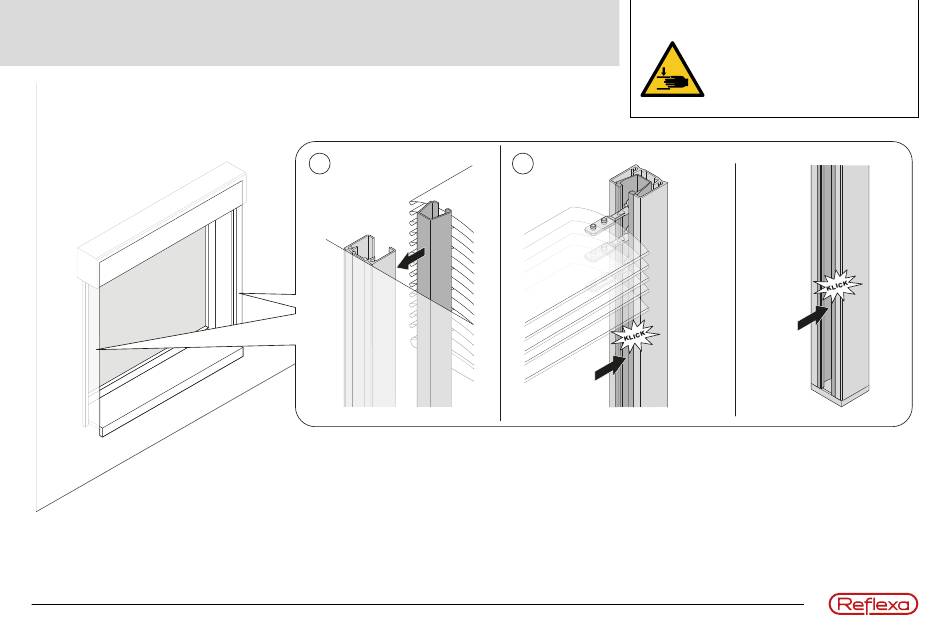 KLICK

KLICK

Reflexa