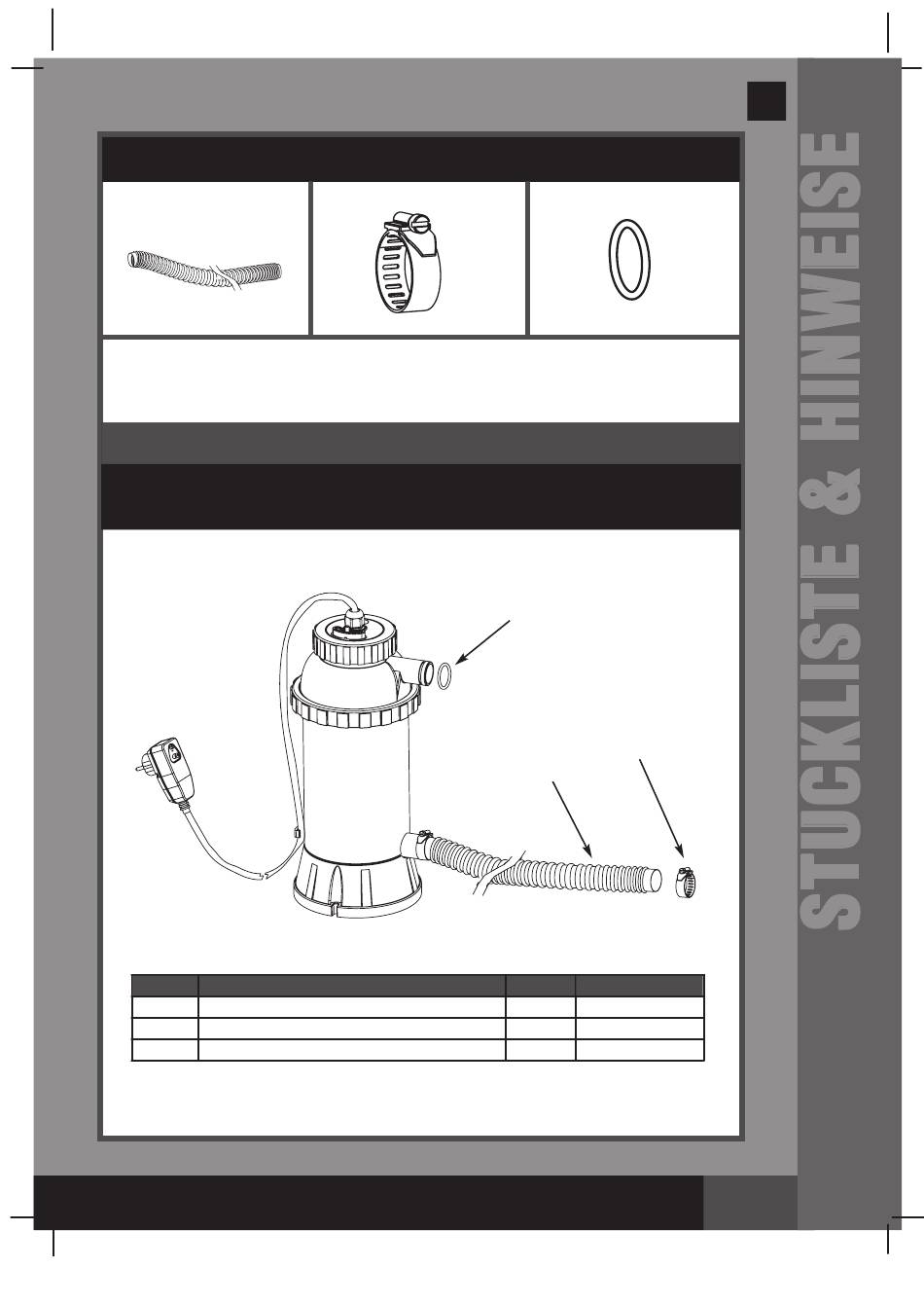 STUCKLISTE & HINWEISE