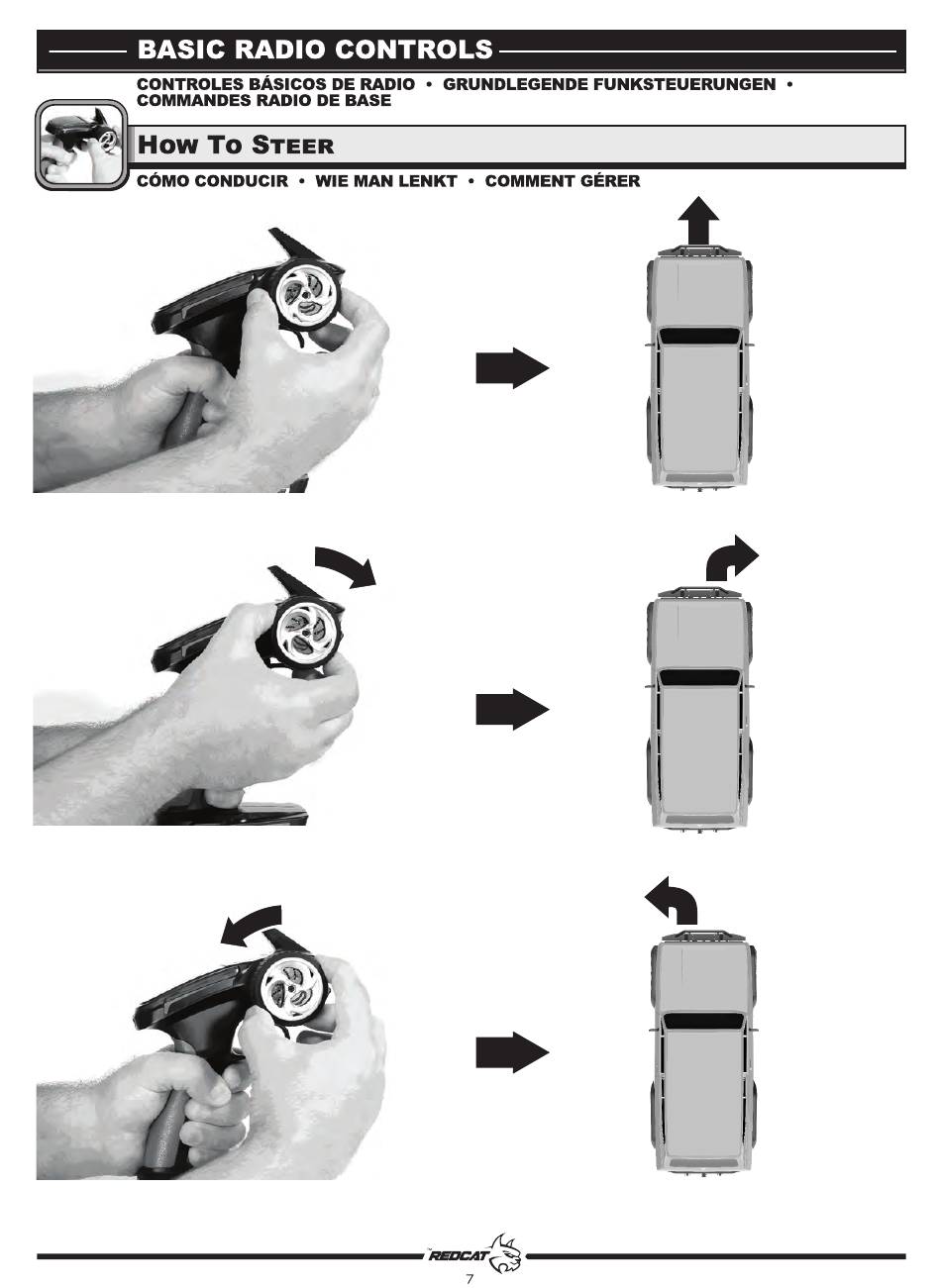 BASIC RADIO CONTROLS

CONTROLES BÁSICOS DE RADIO • GRUNDLEGENDE FUNKSTEUERUNGEN • COMMANDES RADIO DE BASE

HOW TO STEER

CÓMO CONDUCIR • WIE MAN LENKT • COMMENT GÉRER

REDCAT

7