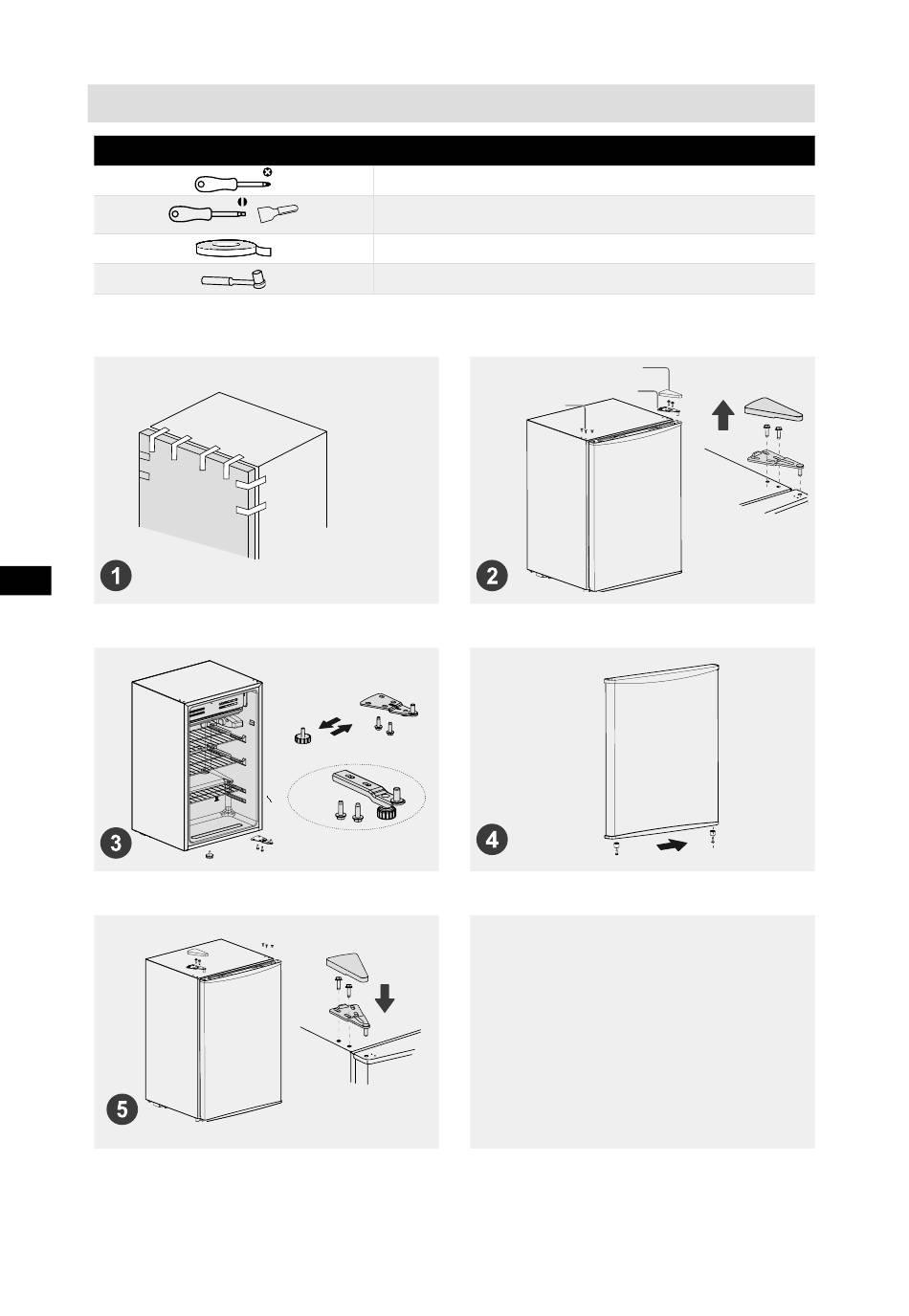 1

2

3

4

5