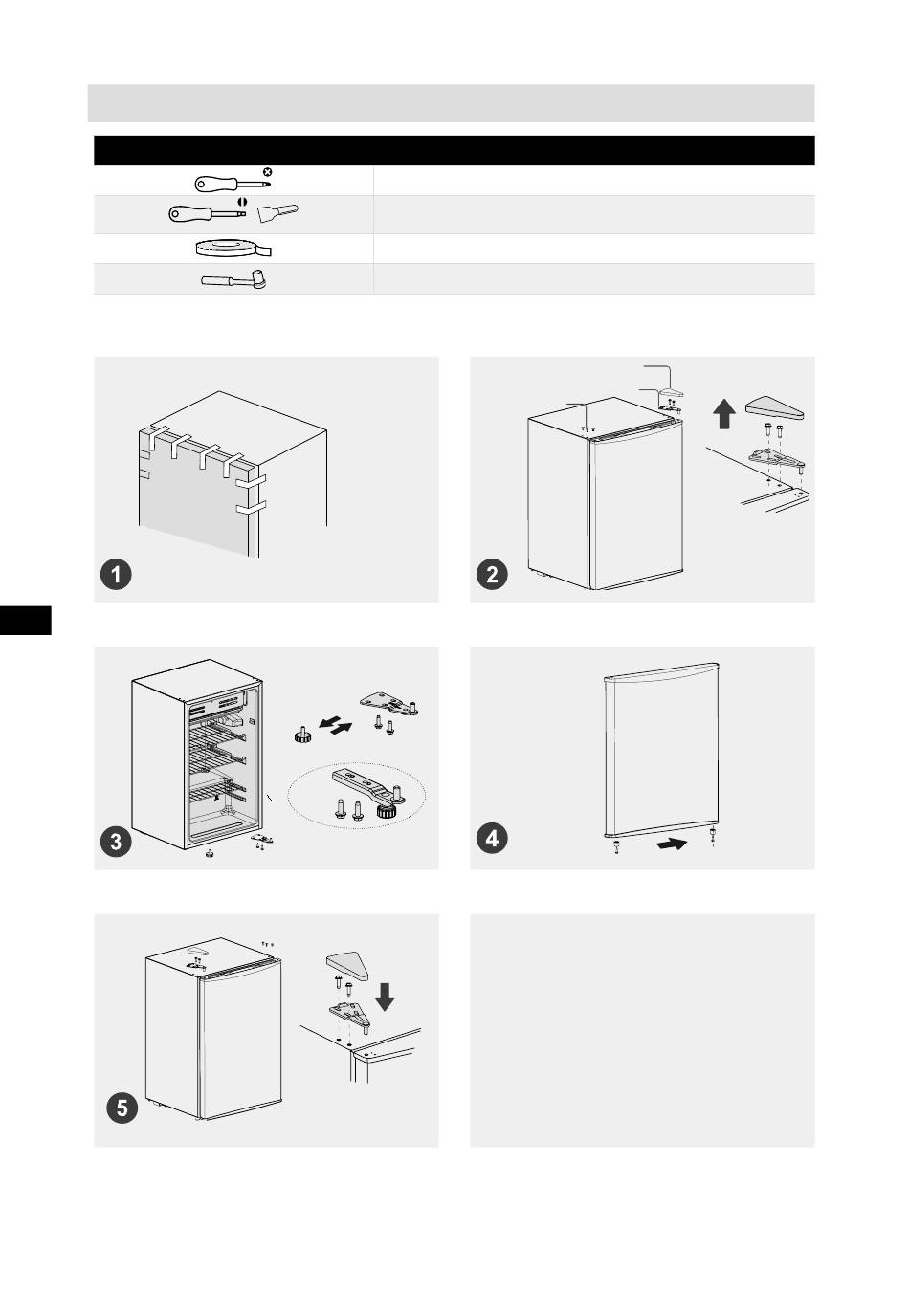 1

2

3

4

5