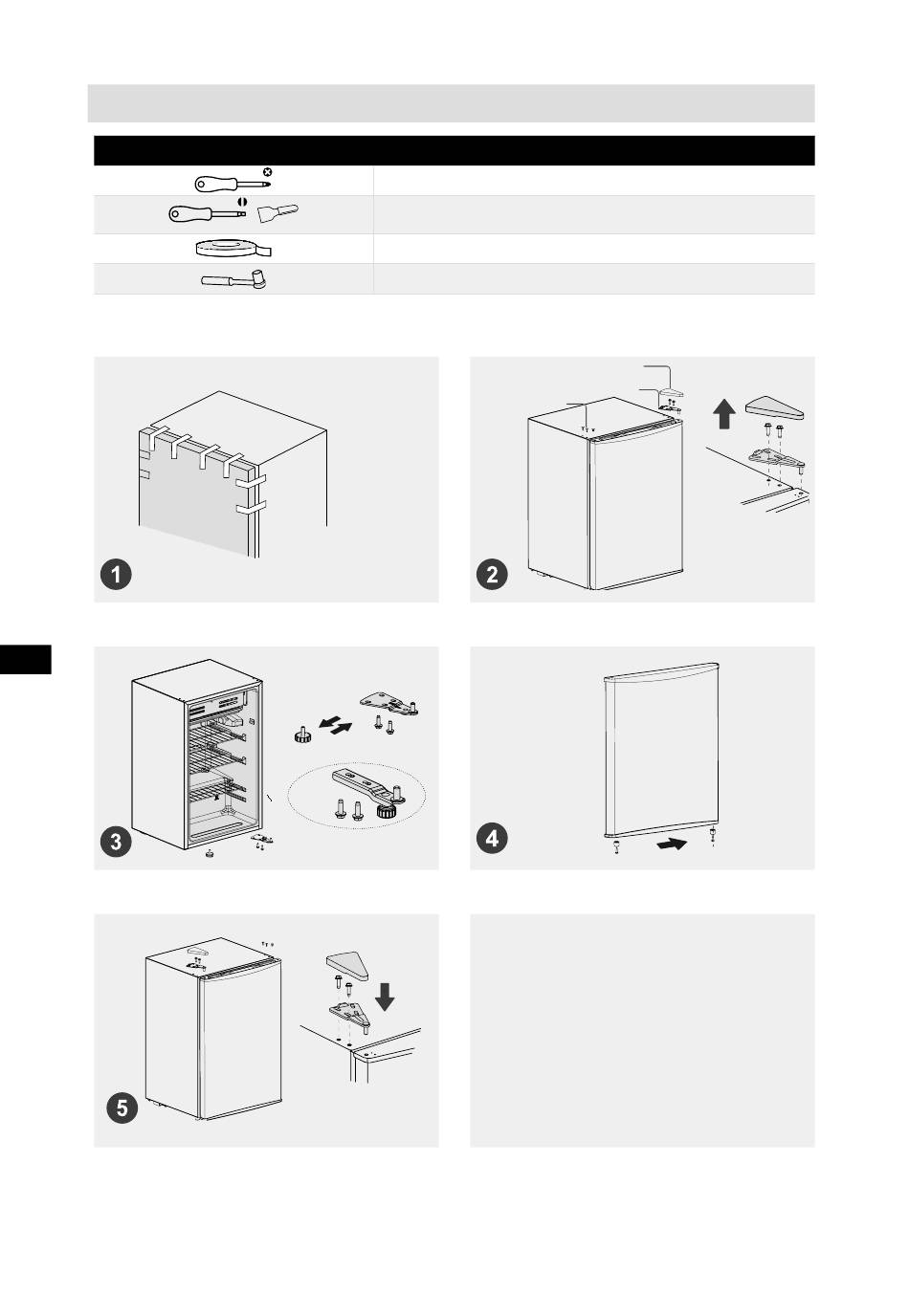 1

2

3

4

5