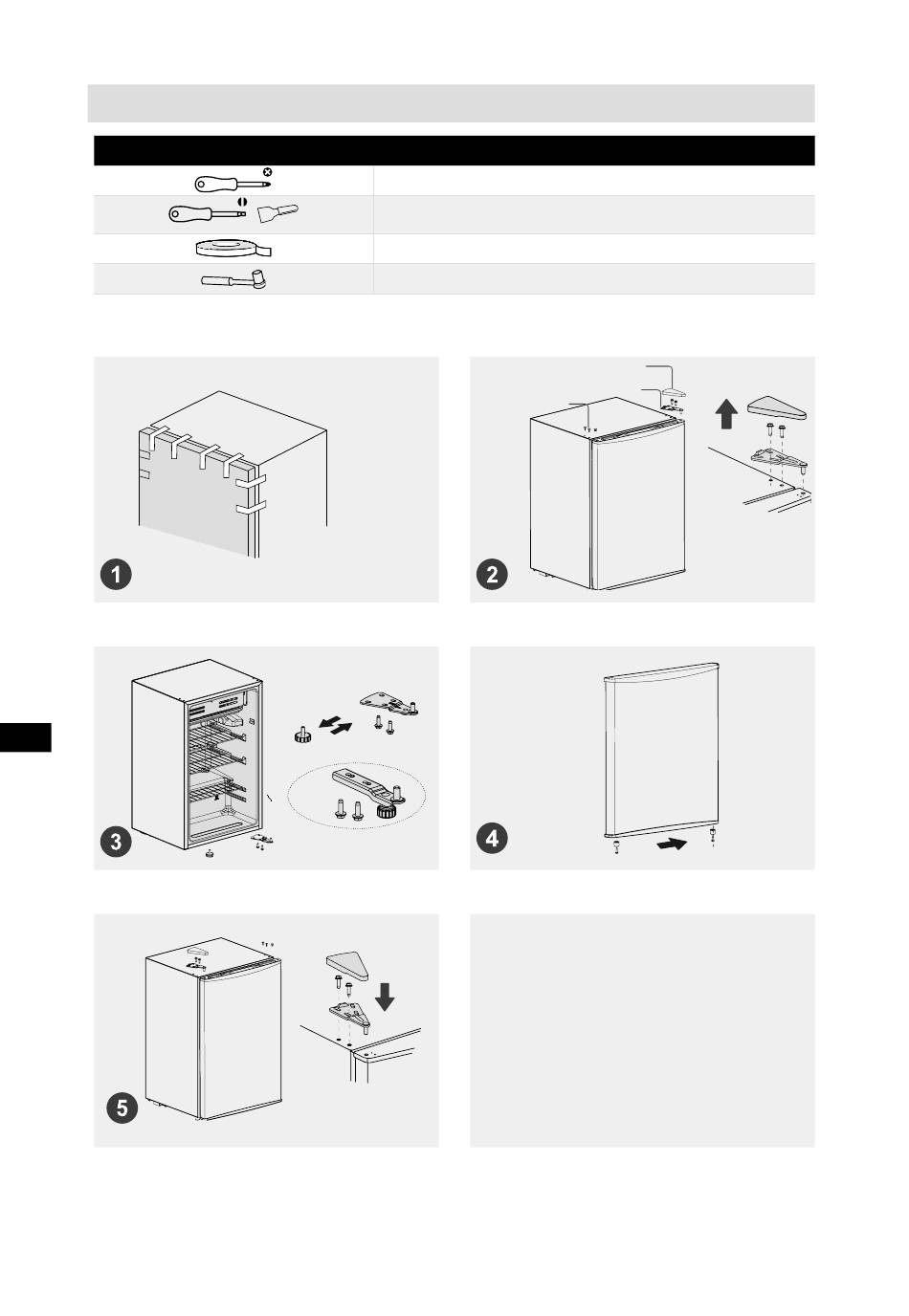 1

2

3

4

5