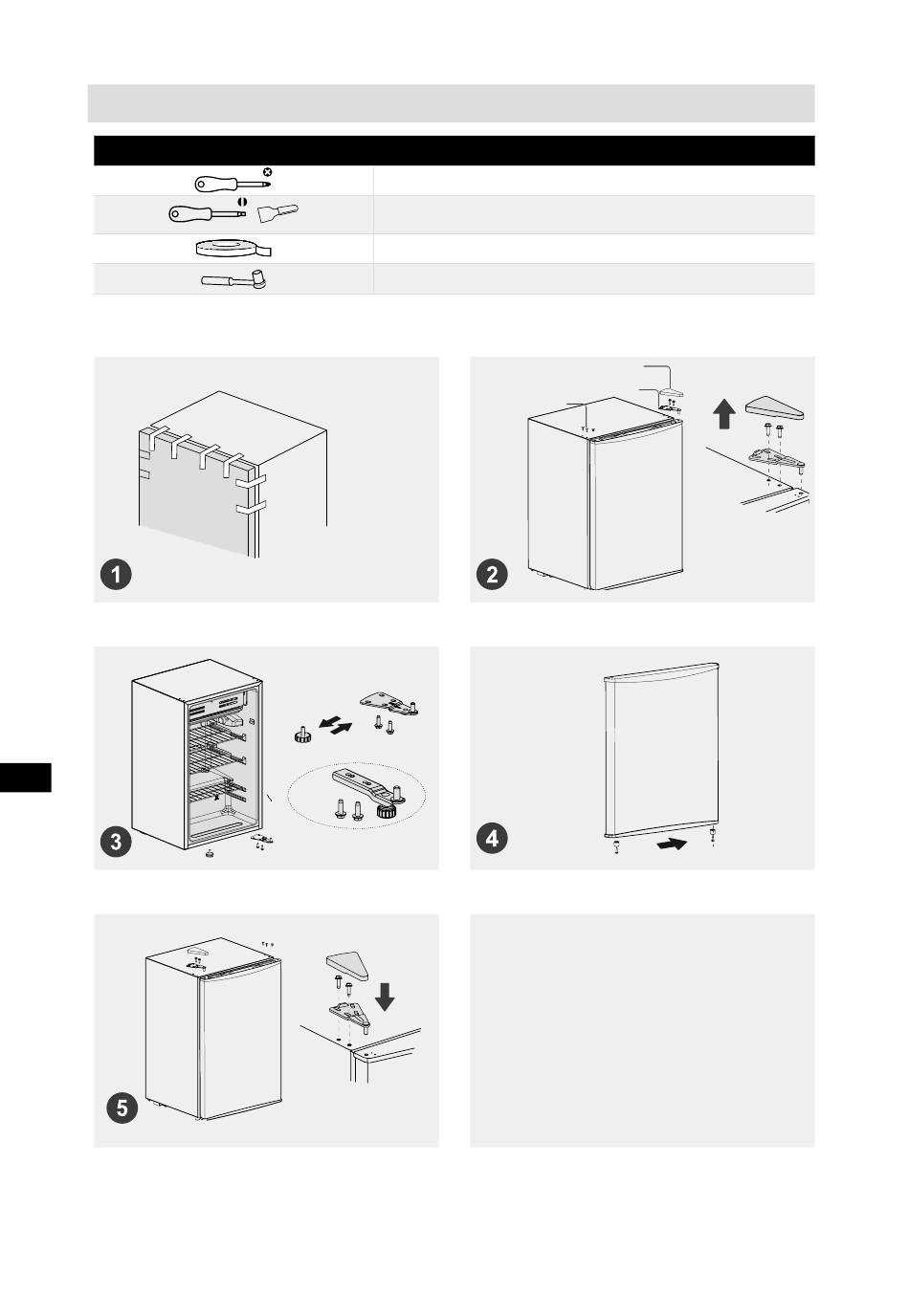 1

2

3

4

5