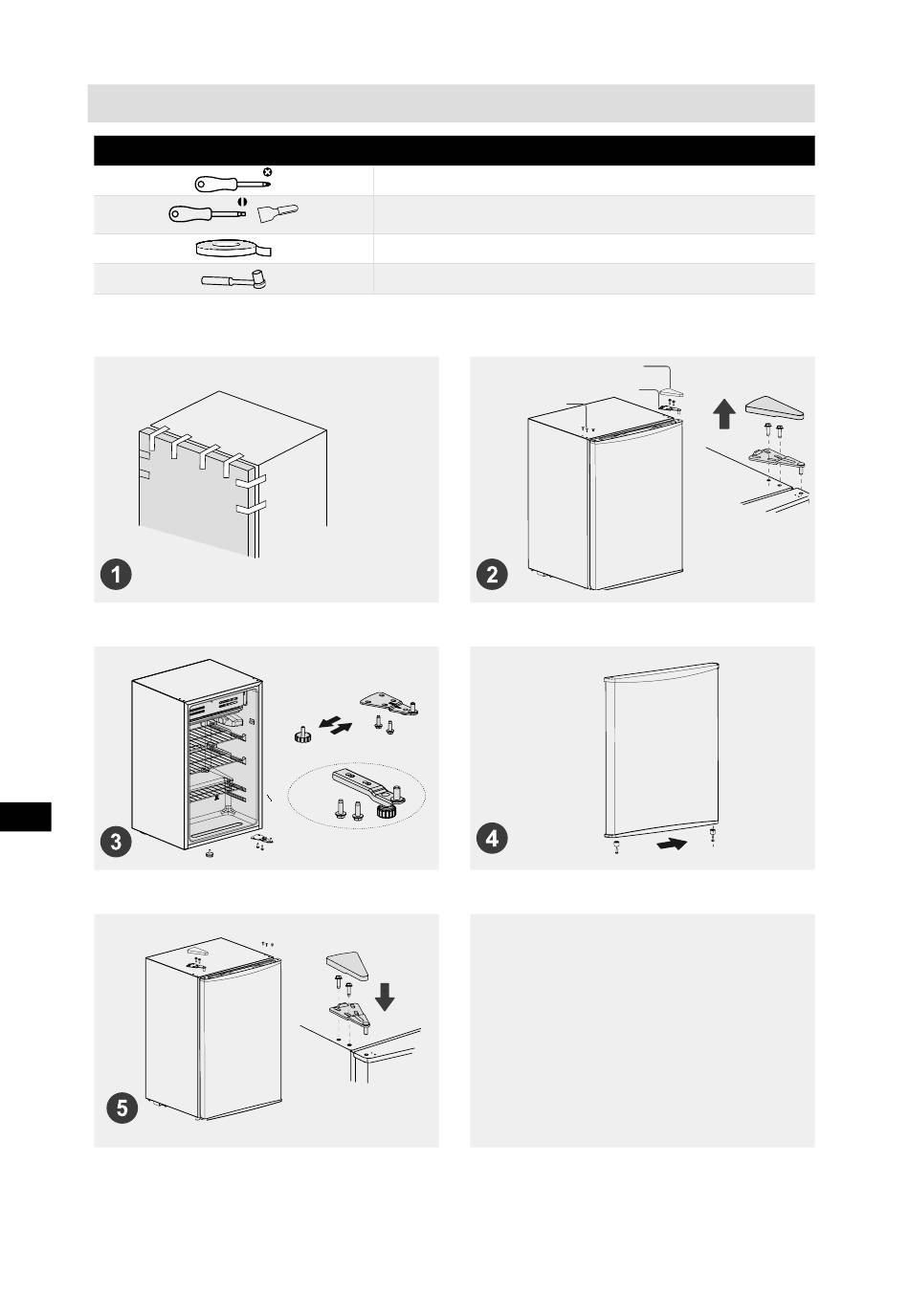 1

2

3

4

5