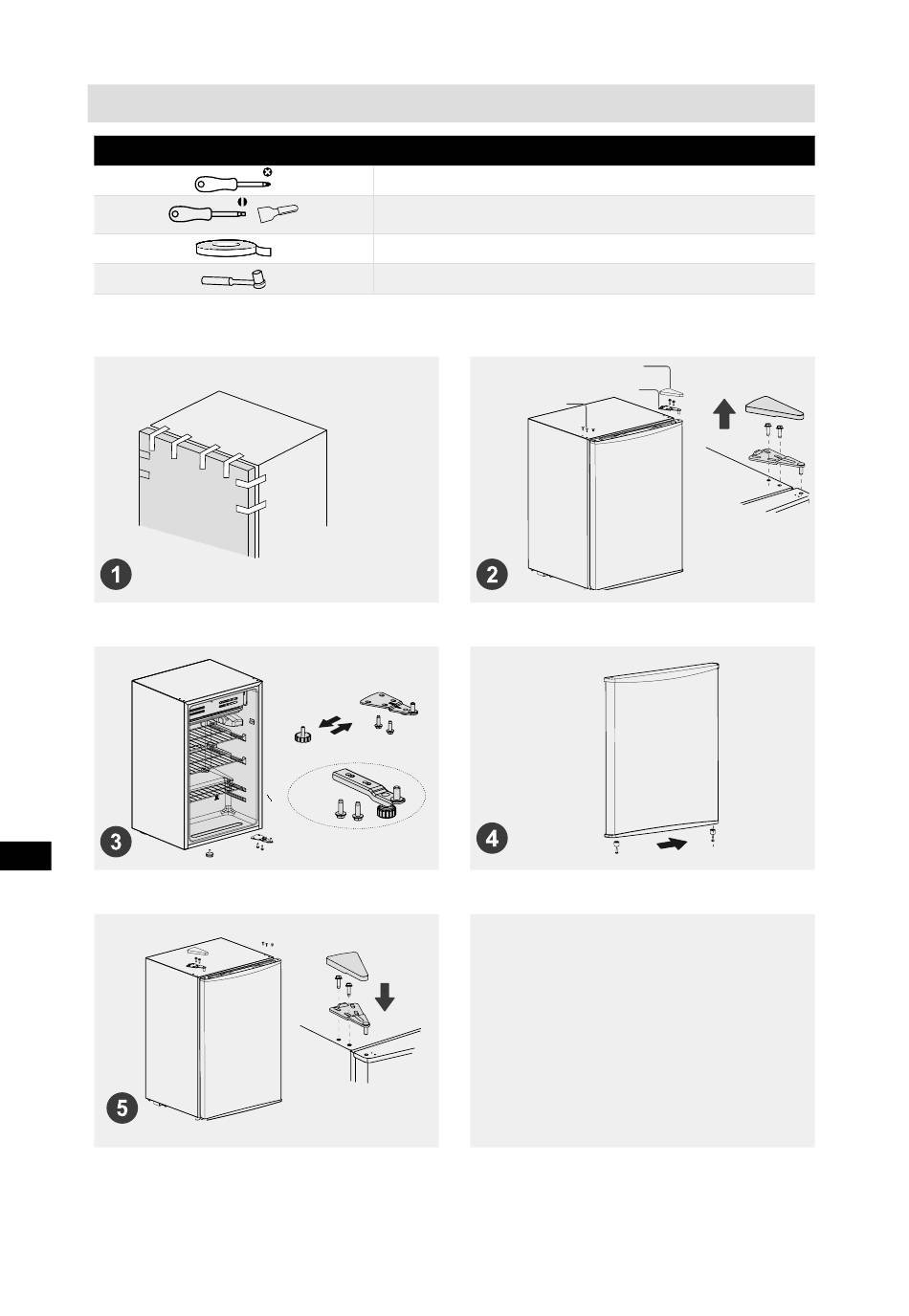 1

2

3

4

5