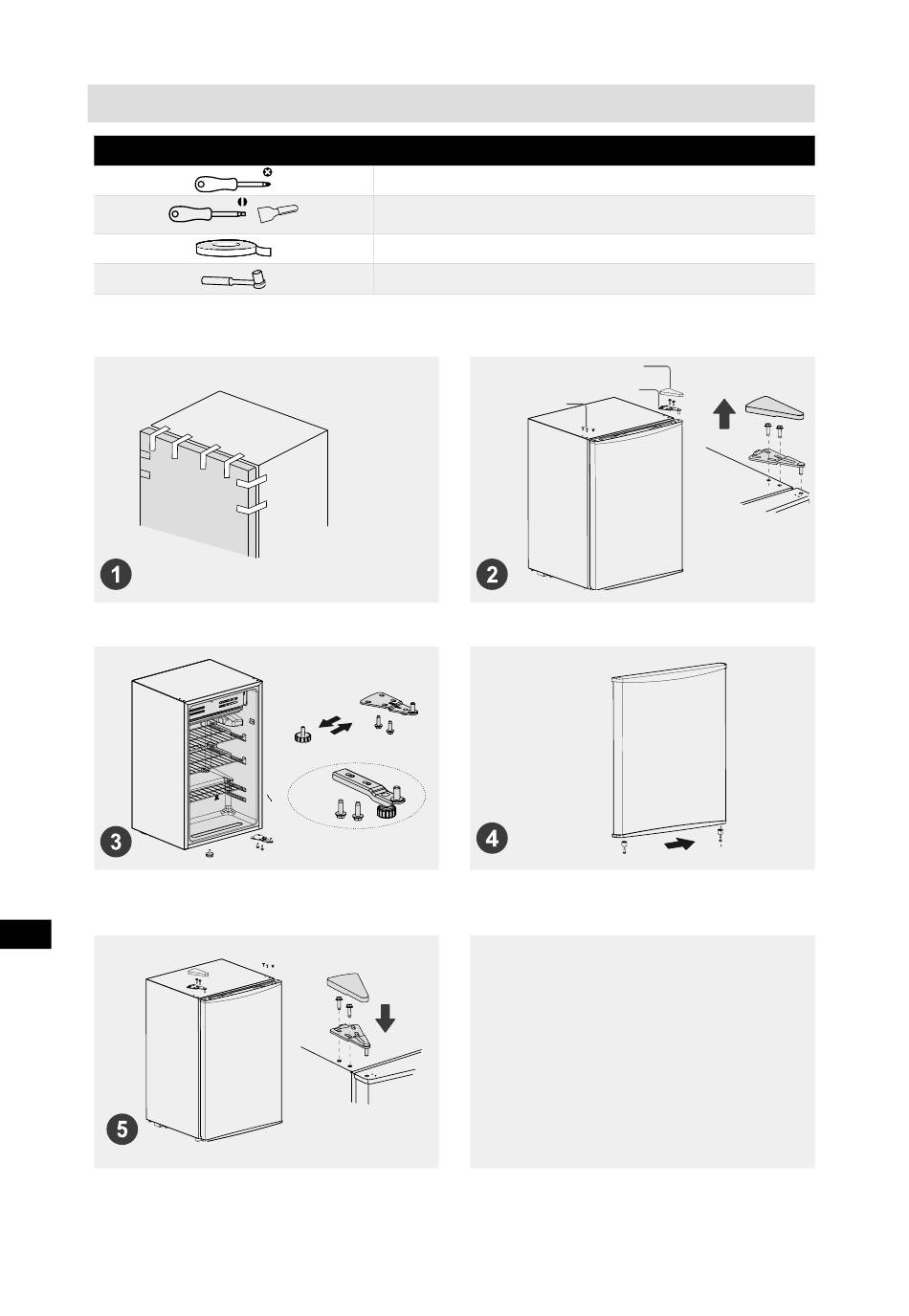 1

2

3

4

5