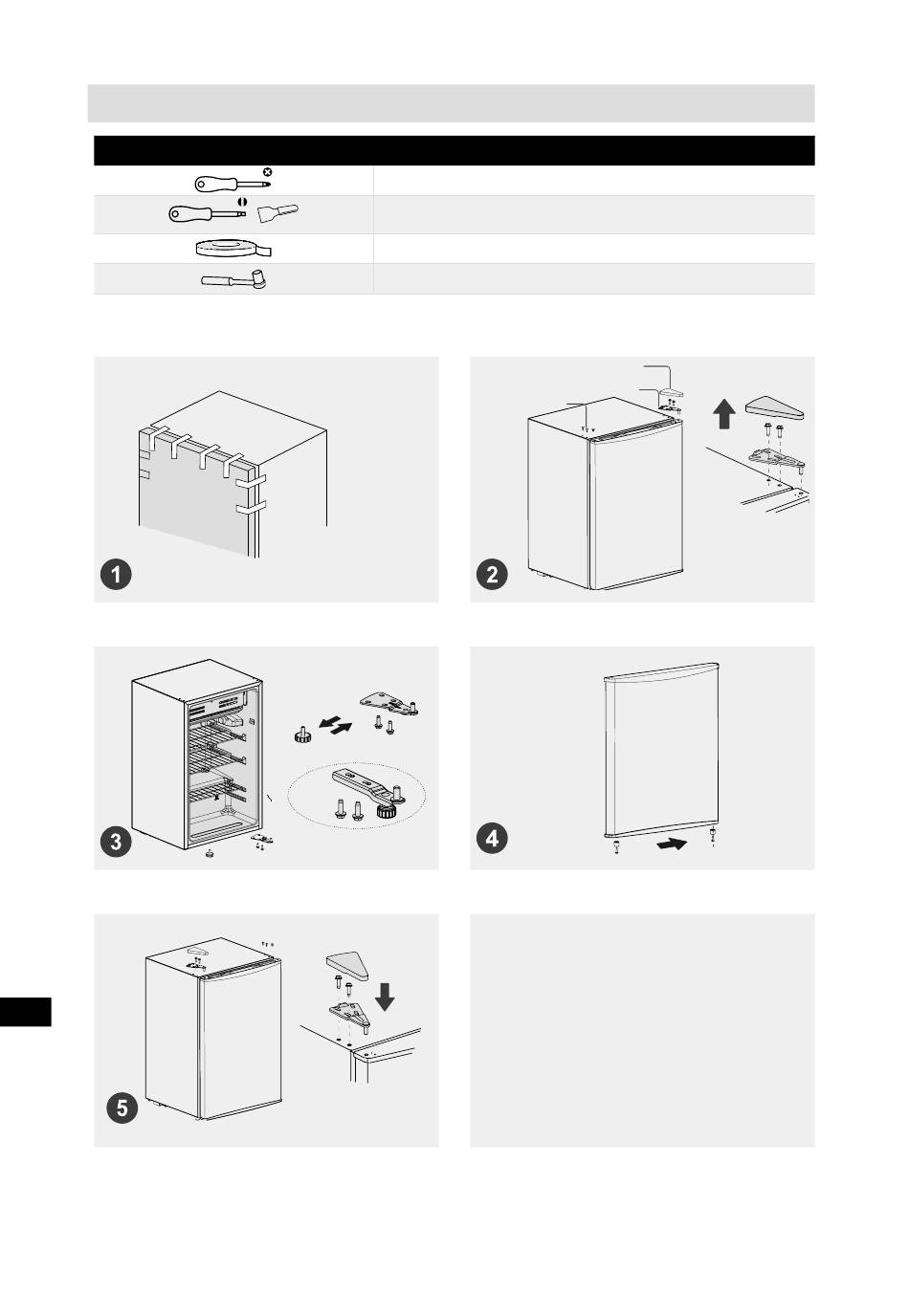 1

2

3

4

5