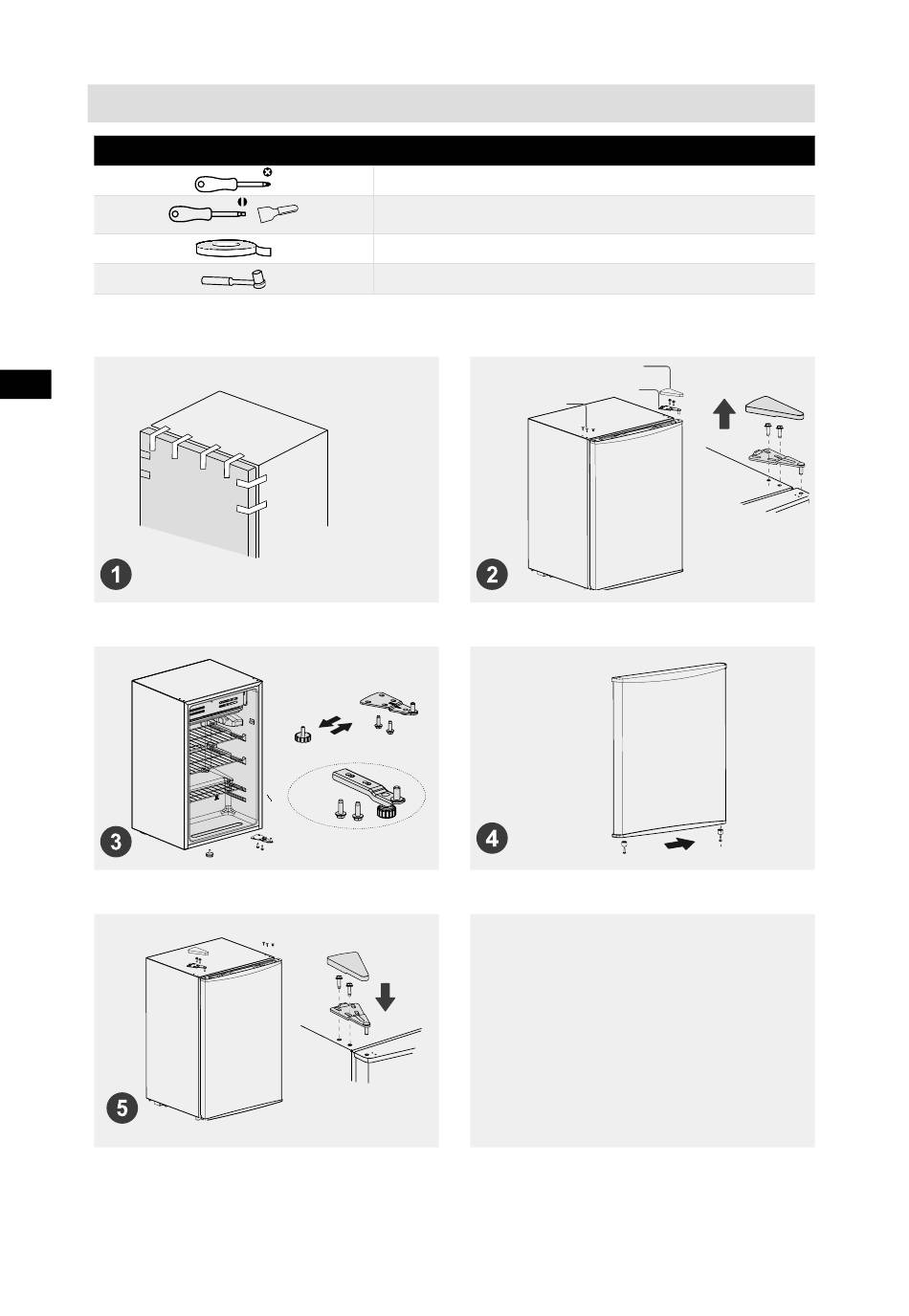 1

2

3

4

5