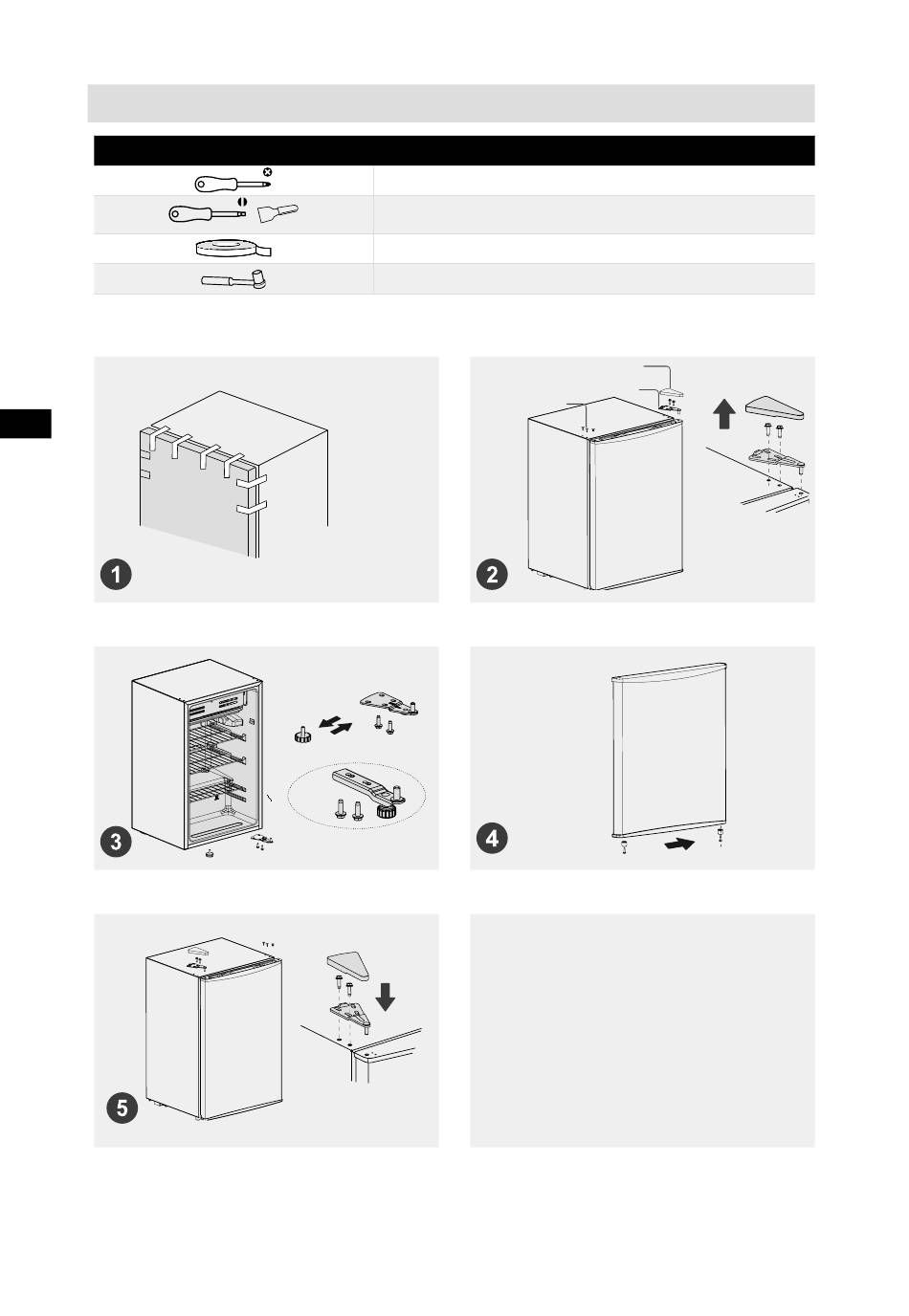 1

2

3

4

5